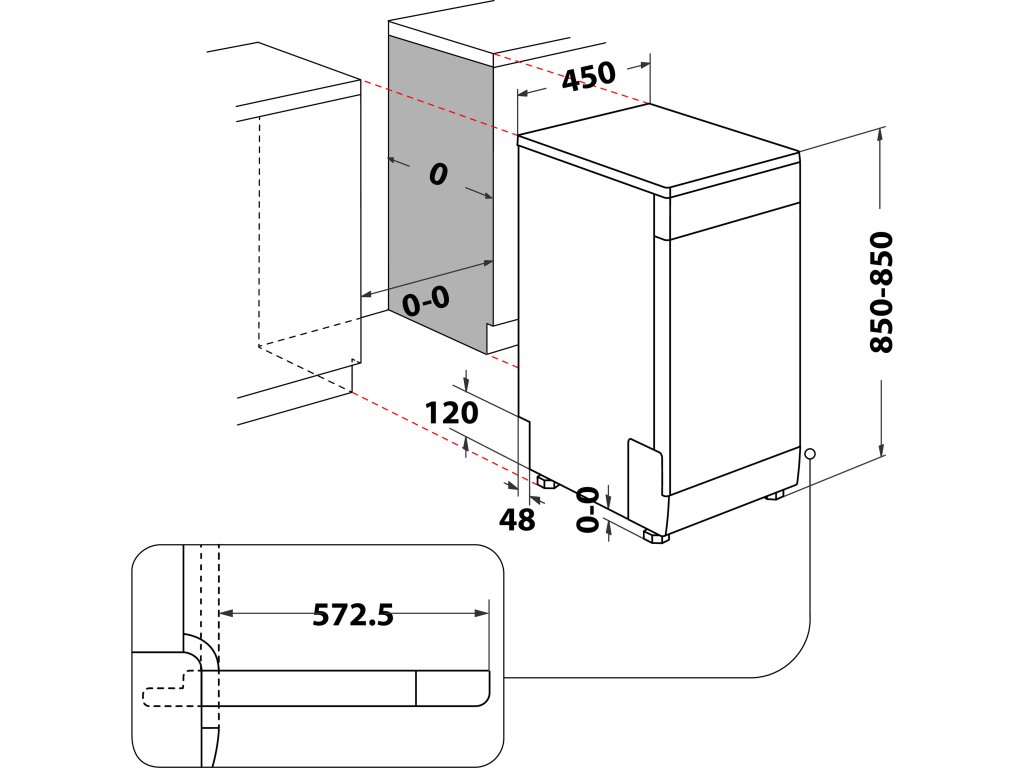 450

0

0-0

850-850

120

48

0-0

572.5