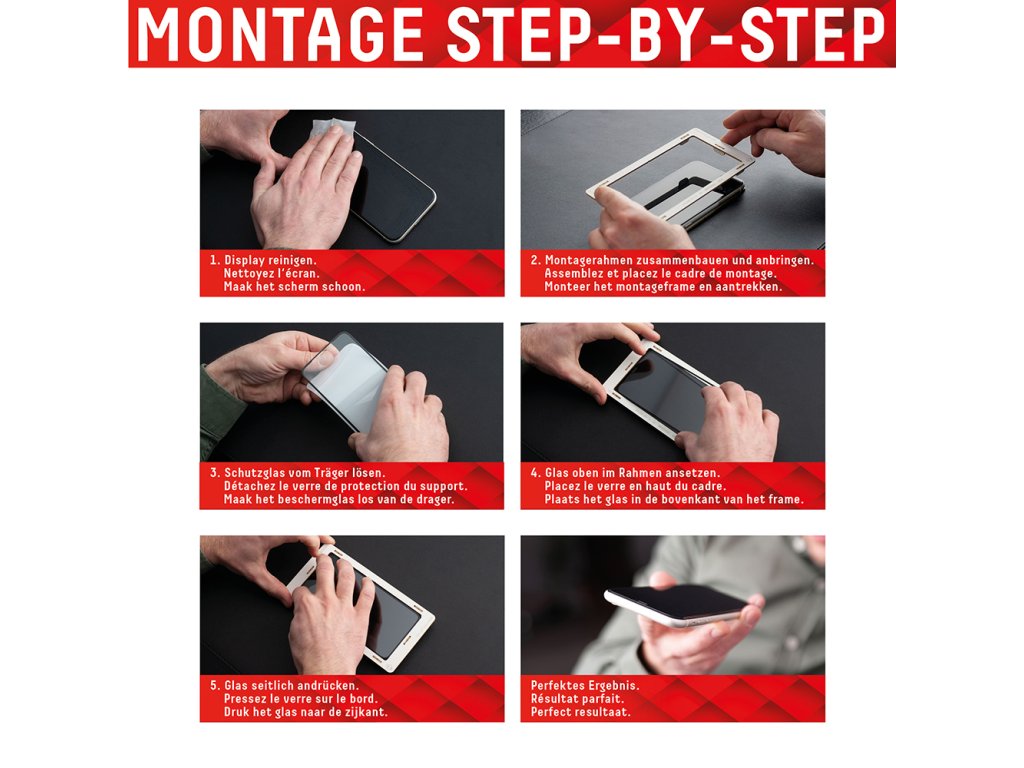 MONTAGE STEP-BY-STEP

1. Display reinigen.
Nettoyez l'écran.
Maak het scherm schoon.

2. Montagerahmen zusammenbauen und anbringen.
Assemblez et placez le cadre de montage.
Monteer het montageframe en aantrekken.

3. Schutzglas vom Träger lösen.
Détachez le verre de protection du support.
Maak het beschermglas los van de drager.

4. Glas oben im Rahmen ansetzen.
Placez le verre en haut du cadre.
Plaats het glas in de bovenkant van het frame.

5. Glas seitlich andrücken.
Pressez le verre sur le bord.
Druk het glas naar de zijkant.

Perfektes Ergebnis.
Résultat parfait.
Perfect resultaat.