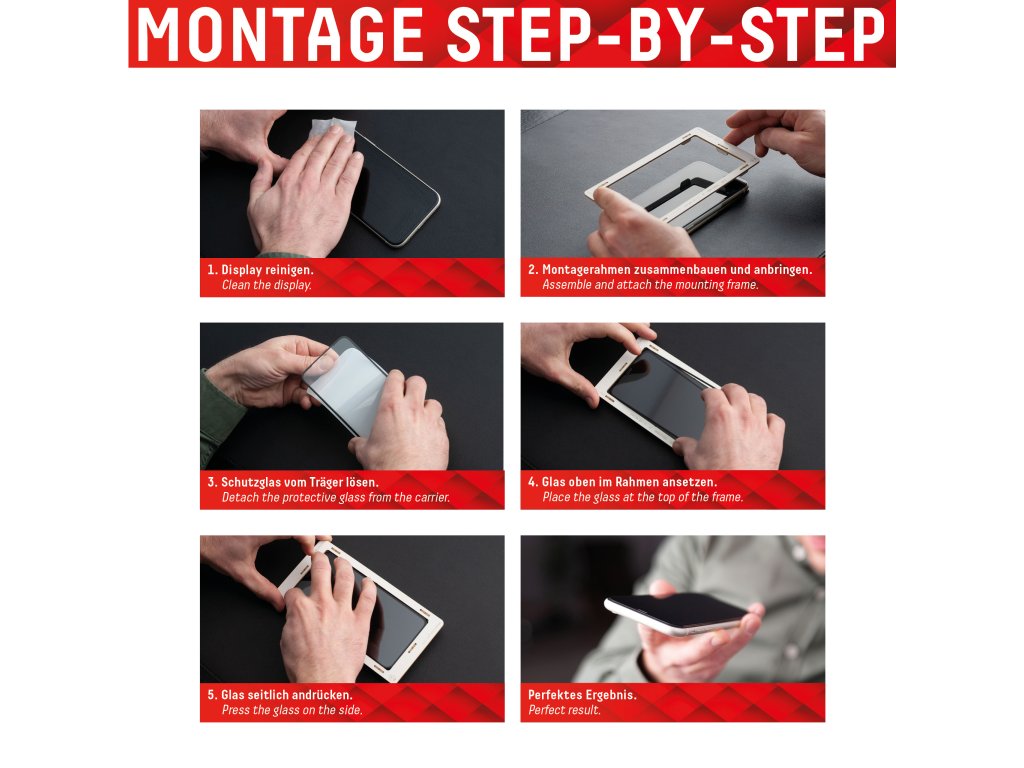 MONTAGE STEP-BY-STEP

1. Display reinigen.
Clean the display.

2. Montagerahmen zusammenbauen und anbringen.
Assemble and attach the mounting frame.

3. Schutzglas vom Träger lösen.
Detach the protective glass from the carrier.

4. Glas oben im Rahmen ansetzen.
Place the glass at the top of the frame.

5. Glas seitlich andrücken.
Press the glass on the side.

Perfektes Ergebnis.
Perfect result.