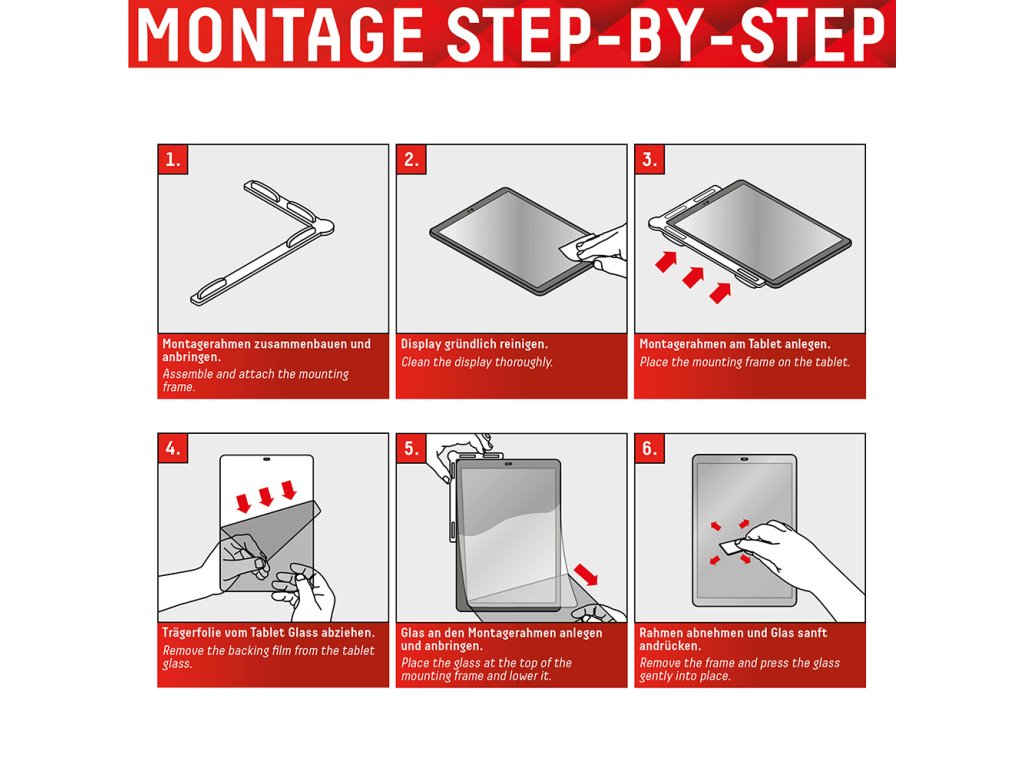 MONTAGE STEP-BY-STEP

1.

Montagerahmen zusammenbauen und anbringen.
Assemble and attach the mounting frame.

2.

Display gründlich reinigen.
Clean the display thoroughly.

3.

Montagerahmen am Tablet anlegen.
Place the mounting frame on the tablet.

4.

Trägerfolie vom Tablet Glass abziehen.
Remove the backing film from the tablet glass.

5.

Glas an den Montagerahmen anlegen und anbringen.
Place the glass at the top of the mounting frame and lower it.

6.

Rahmen abnehmen und Glas sanft andrücken.
Remove the frame and press the glass gently into place.