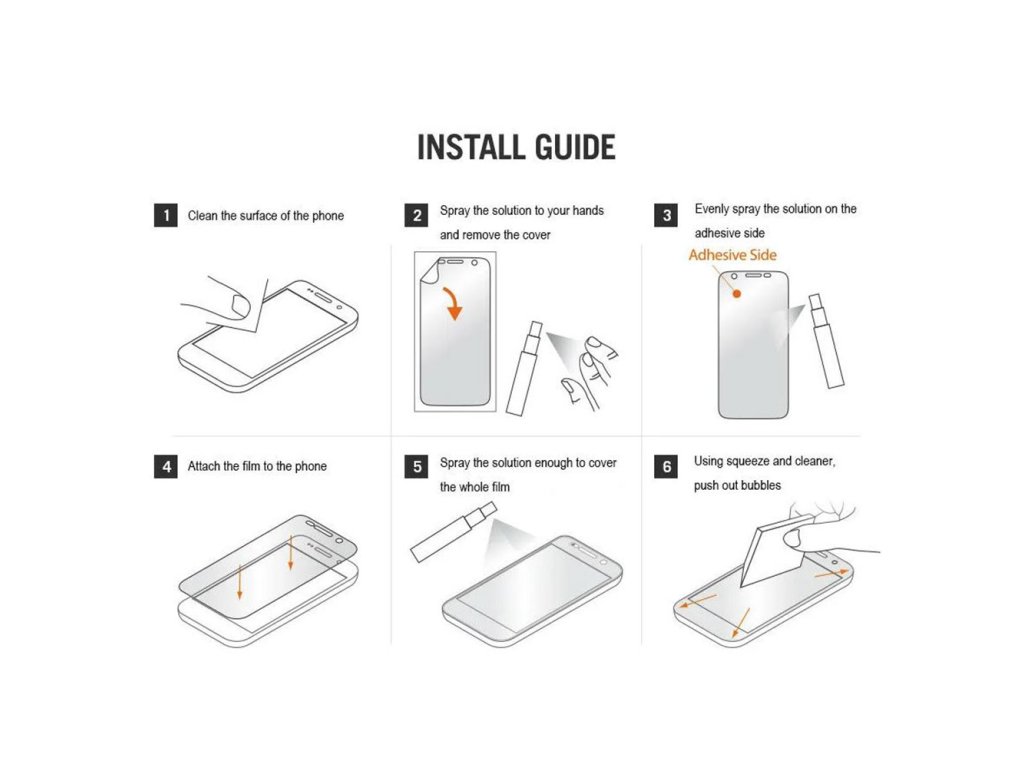 INSTALL GUIDE

1 Clean the surface of the phone

2 Spray the solution to your hands and remove the cover

3 Evenly spray the solution on the adhesive side

Adhesive Side

4 Attach the film to the phone

5 Spray the solution enough to cover the whole film

6 Using squeeze and cleaner, push out bubbles