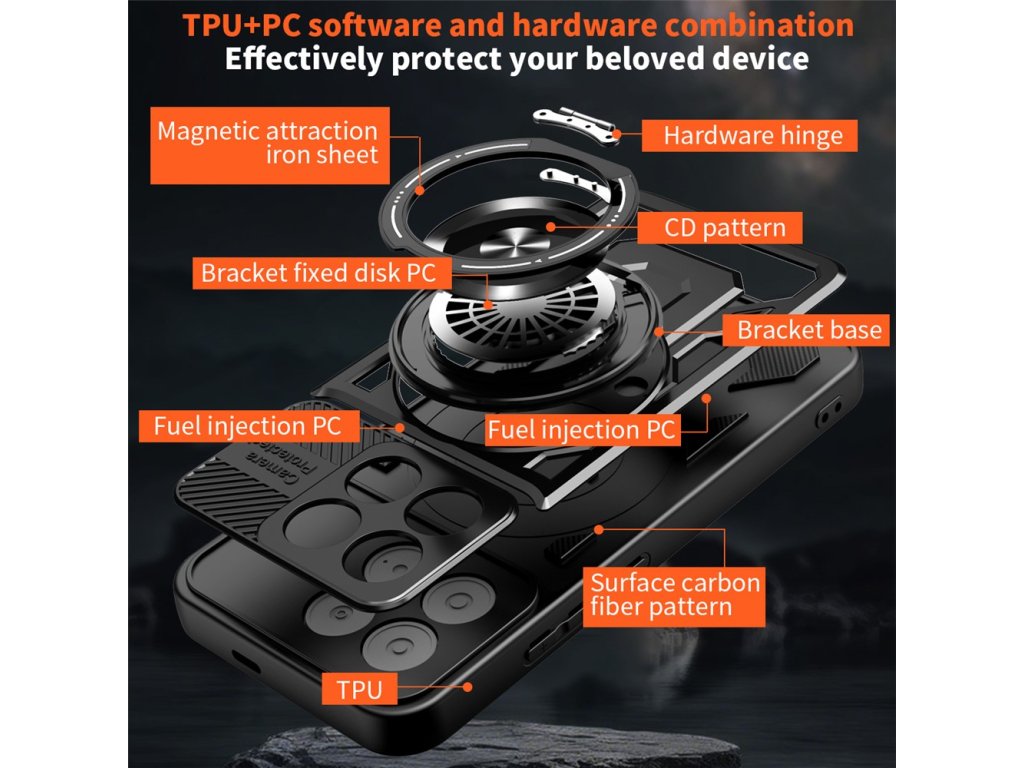 TPU+PC software and hardware combination
Effectively protect your beloved device

Magnetic attraction iron sheet

Hardware hinge

CD pattern

Bracket fixed disk PC

Bracket base

Fuel injection PC

Fuel injection PC

Camera Protection

Surface carbon fiber pattern

TPU