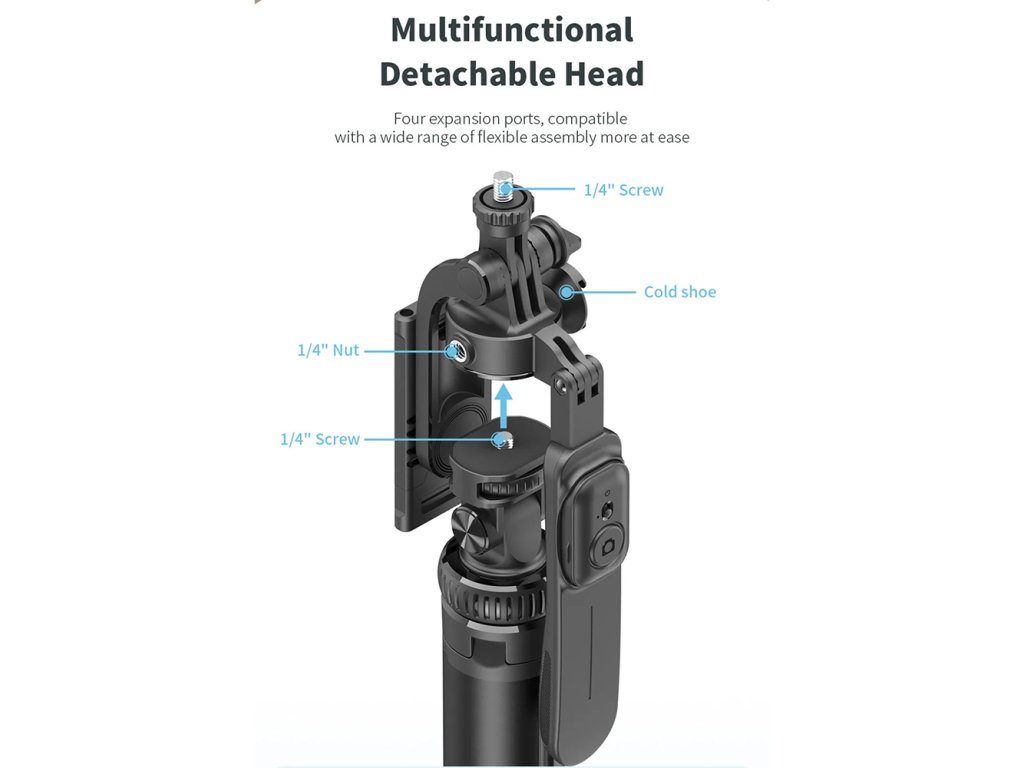 Multifunctional Detachable Head

Four expansion ports, compatible with a wide range of flexible assembly more at ease

1/4" Screw

Cold shoe

1/4" Nut

1/4" Screw