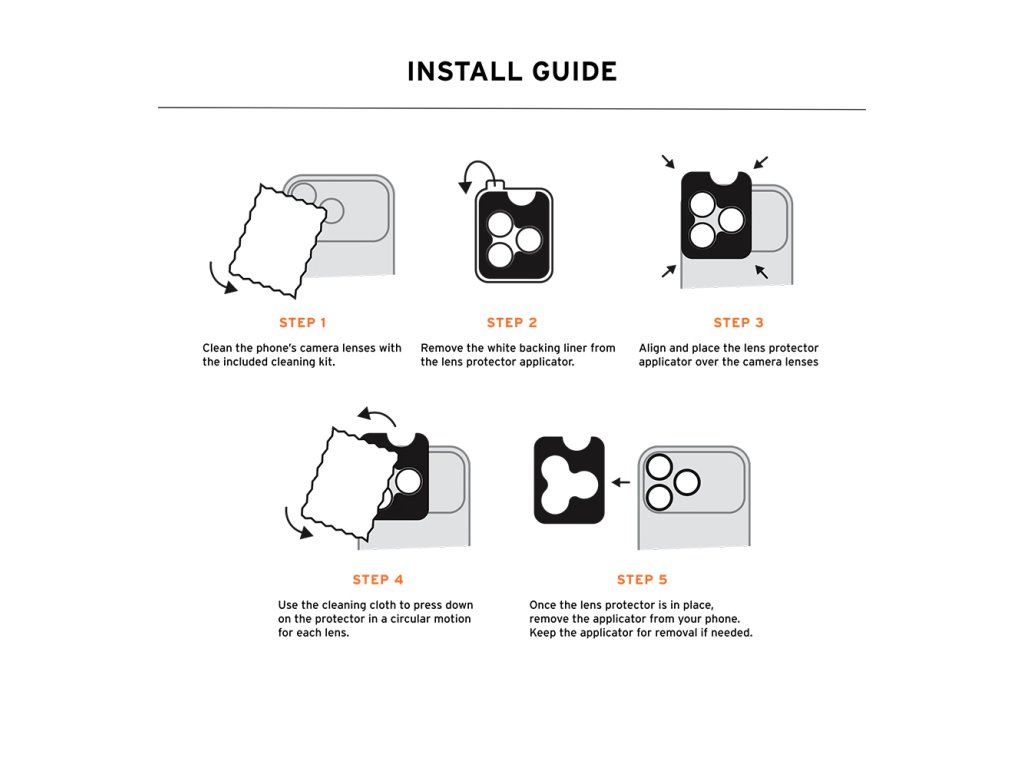 INSTALL GUIDE

STEP 1

Clean the phone's camera lenses with the included cleaning kit.

STEP 2

Remove the white backing liner from the lens protector applicator.

STEP 3

Align and place the lens protector applicator over the camera lenses

STEP 4

Use the cleaning cloth to press down on the protector in a circular motion for each lens.

STEP 5

Once the lens protector is in place, remove the applicator from your phone. Keep the applicator for removal if needed.