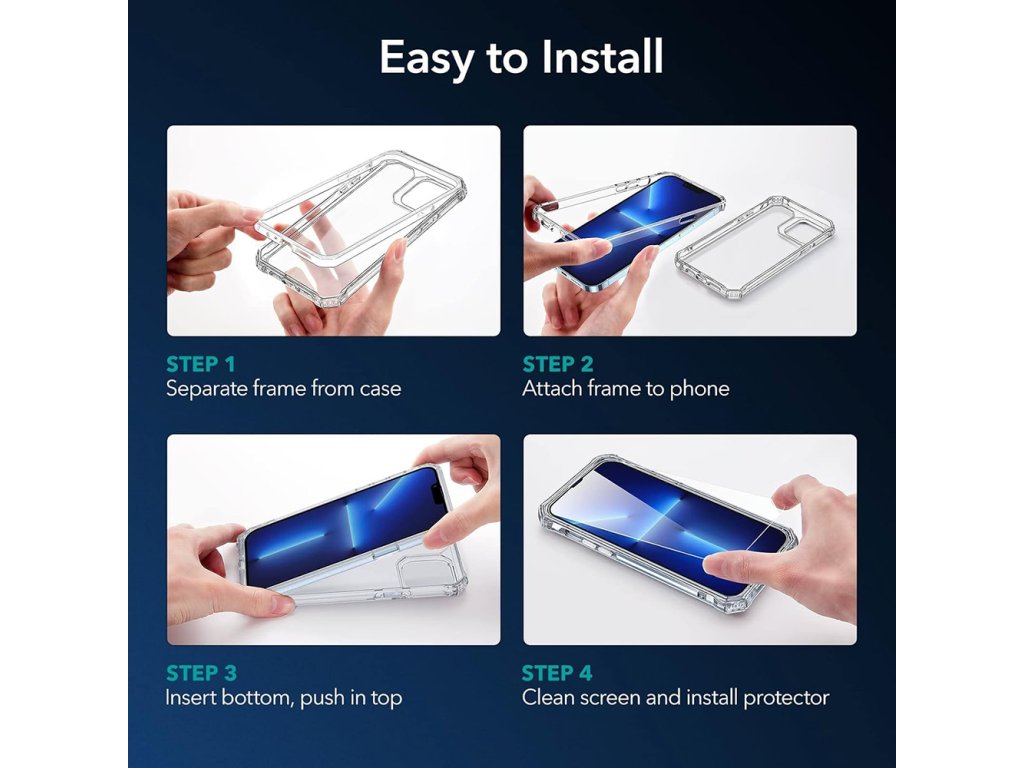 Easy to Install

STEP 1
Separate frame from case

STEP 2
Attach frame to phone

STEP 3
Insert bottom, push in top

STEP 4
Clean screen and install protector