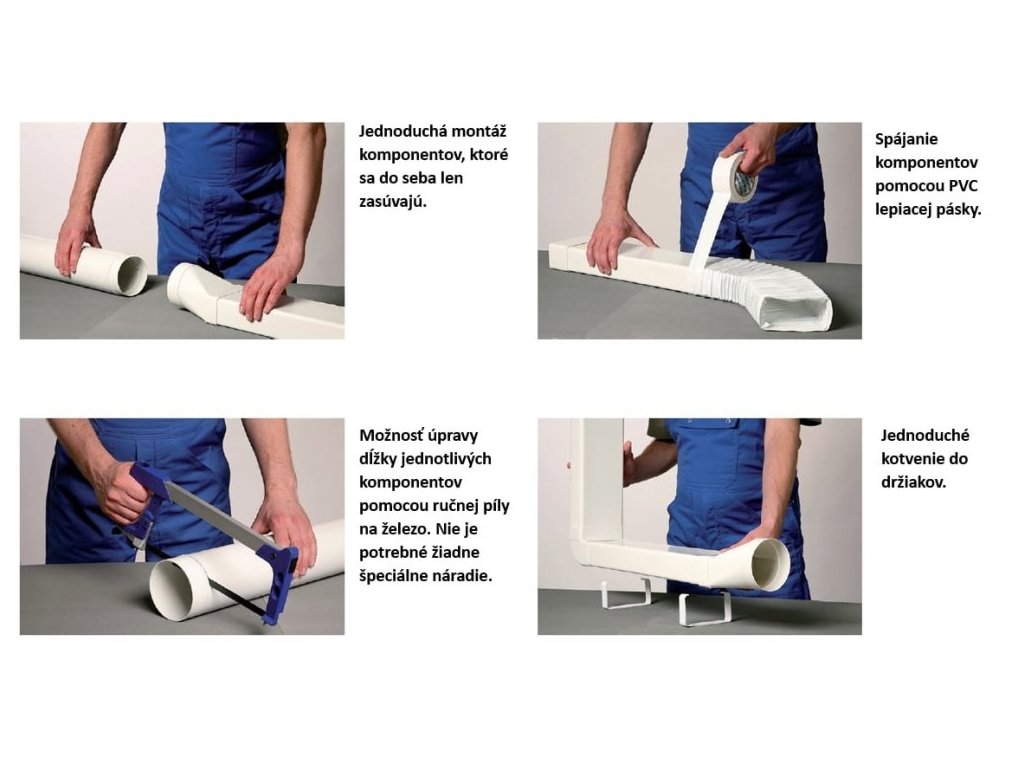 Jednoduchá montáž komponentov, ktoré sa do seba len zasúvajú.

Spájanie komponentov pomocou PVC lepiacej pásky.

Možnosť úpravy dĺžky jednotlivých komponentov pomocou ručnej píly na železo. Nie je potrebné žiadne špeciálne náradie.

Jednoduché kotvenie do držiakov.