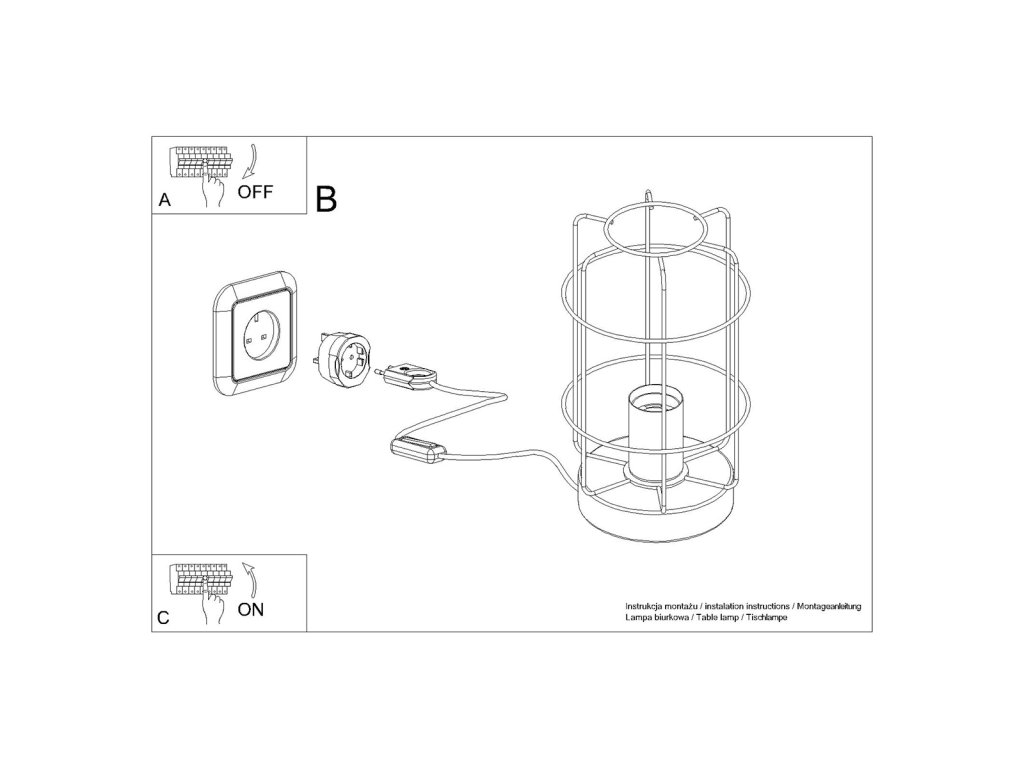 A OFF

B

C ON

Instrukcja montażu / installation instructions / Montageanleitung
Lampa biurkowa / Table lamp / Tischlampe