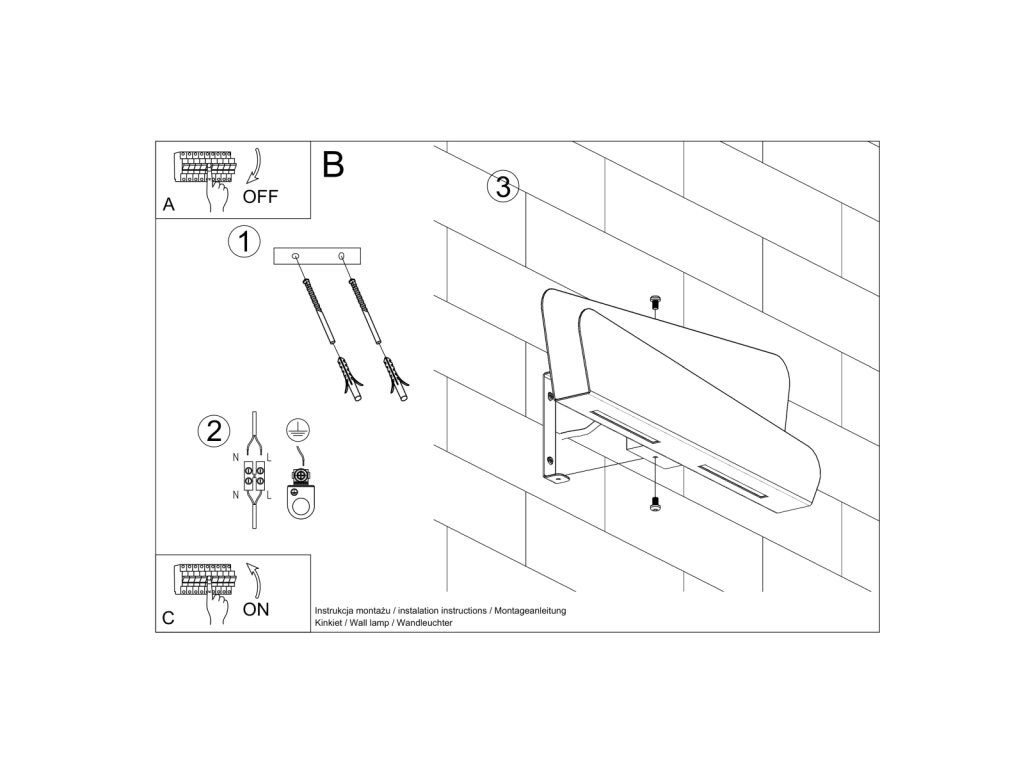 A
OFF

B

1

2

N L
N L

3

C
ON

Instrukcja montażu / instalation instructions / Montageanleitung
Kinkiet / Wall lamp / Wandleuchter