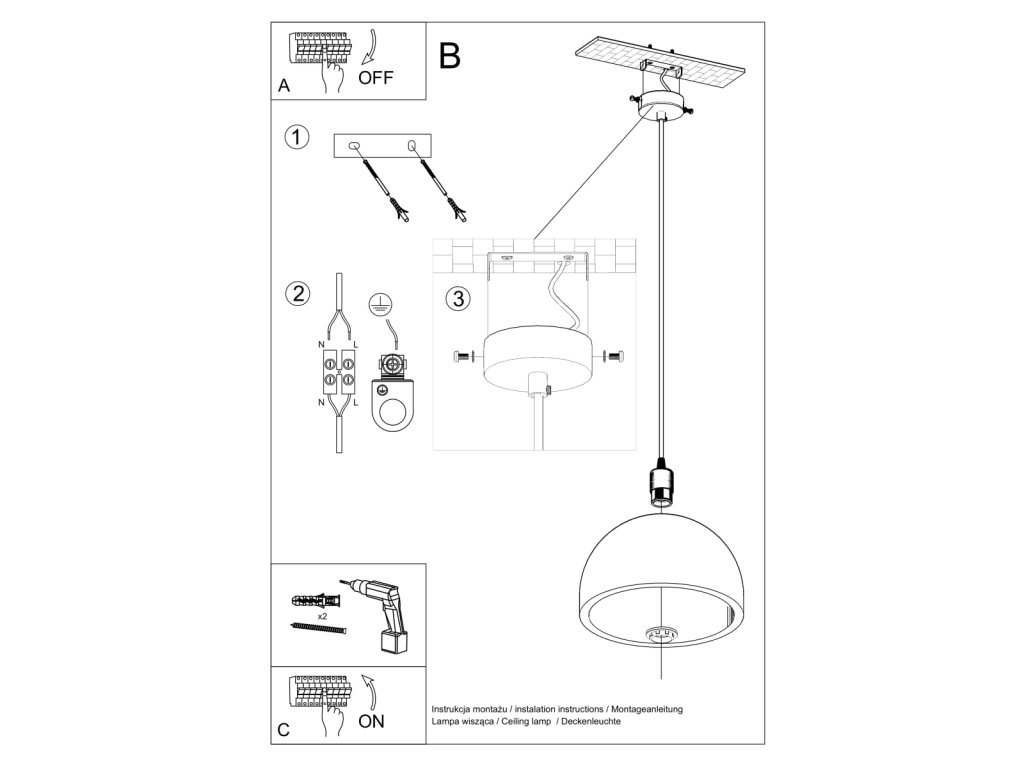 A
OFF

B

1

2

N
L
N
L

3

x2

C
ON

Instrukcja montażu / instalation instructions / Montageanleitung
Lampa wisząca / Ceiling lamp / Deckenleuchte