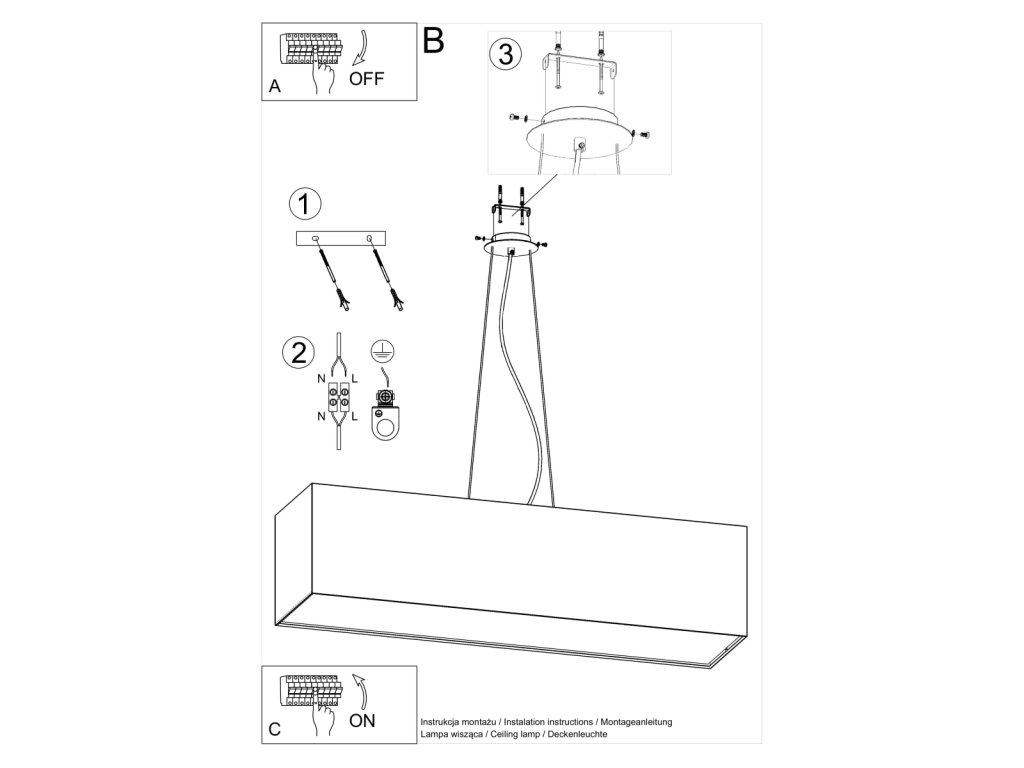 A
OFF

B

3

1

2

N L

N L

C
ON

Instrukcja montażu / Instalation instructions / Montageanleitung
Lampa wisząca / Ceiling lamp / Deckenleuchte