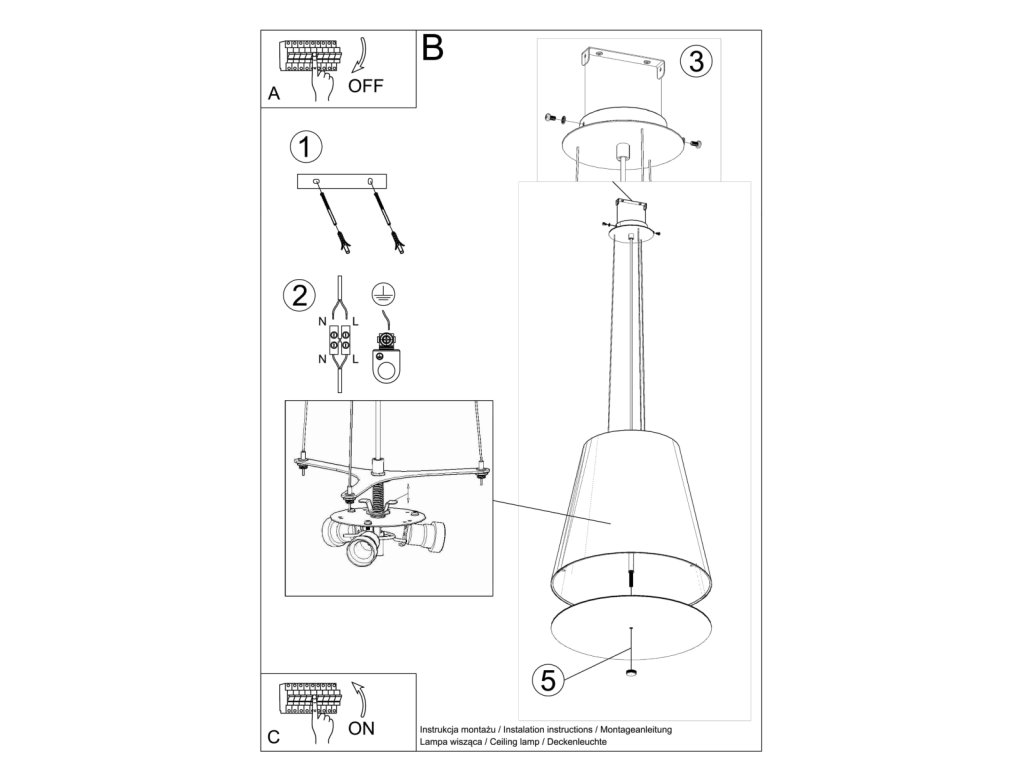 A
OFF
B
3
1
2
N L
N L
5
C
ON
Instrukcja montażu / Instalation instructions / Montageanleitung
Lampa wisząca / Ceiling lamp / Deckenleuchte