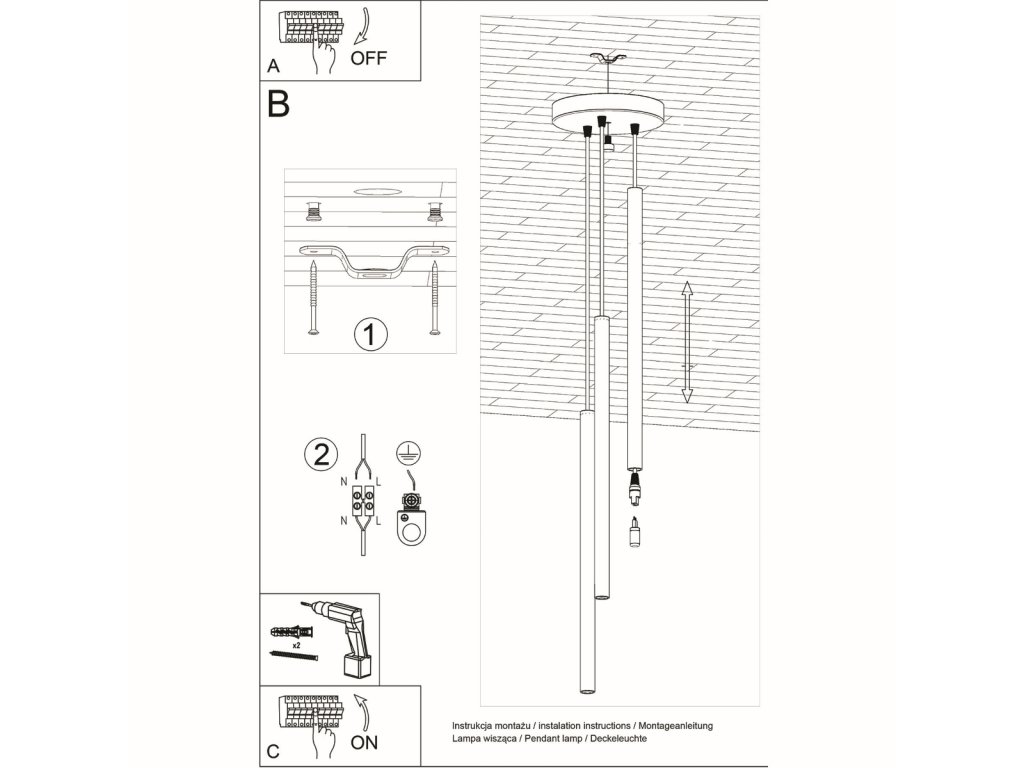 A
OFF
B
1
2
N
L
N
L
x2
C
ON
Instrukcja montażu / instalation instructions / Montageanleitung
Lampa wisząca / Pendant lamp / Deckeleuchte