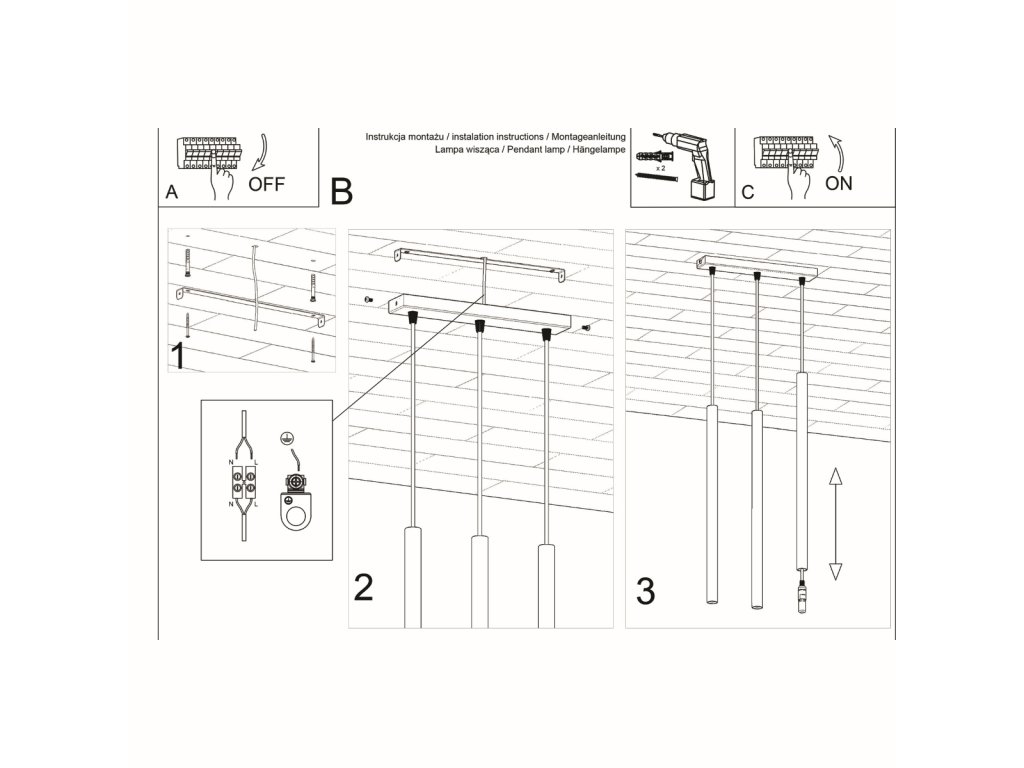 A
OFF
B
Instrukcja montażu / instalation instructions / Montageanleitung
Lampa wisząca / Pendant lamp / Hängelampe
x 2
C
ON
1
N
L
N
L
2
3