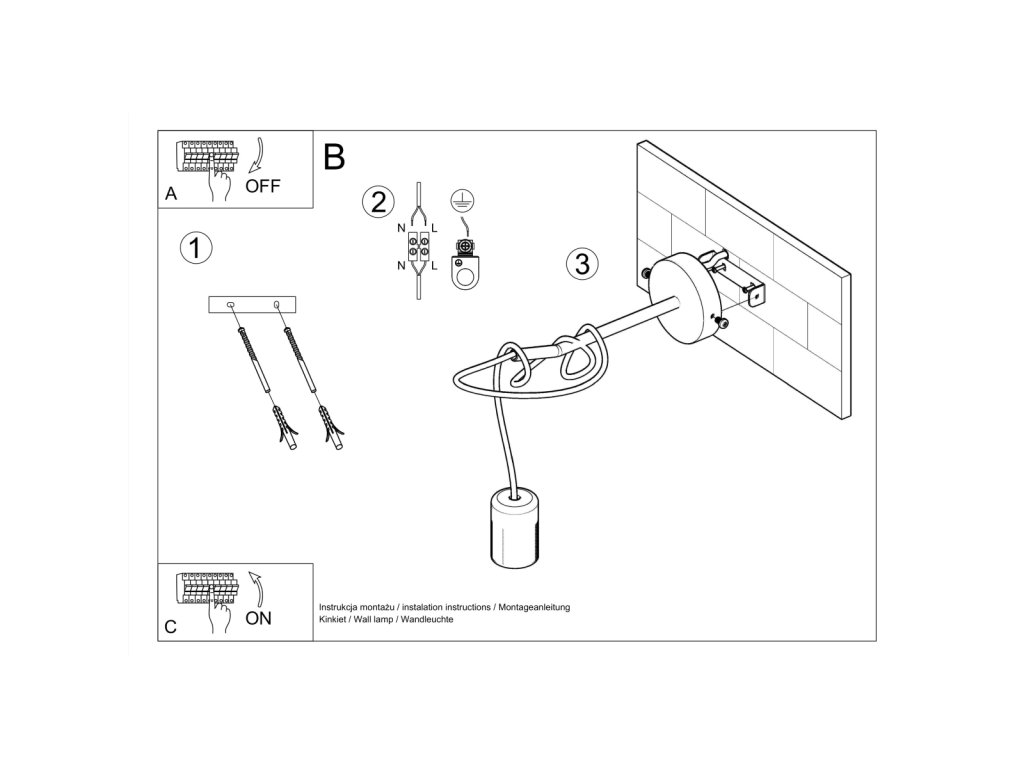 A
OFF

B

1

2

N L
N L

3

C
ON

Instrukcja montażu / instalation instructions / Montageanleitung
Kinkiet / Wall lamp / Wandleuchte