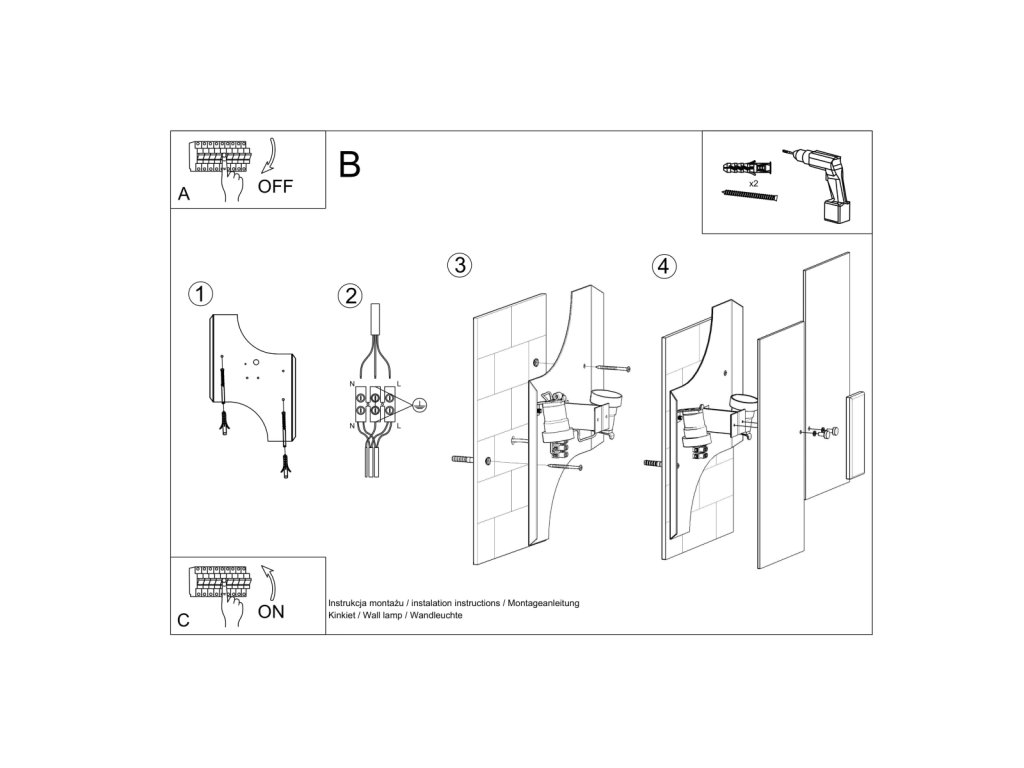 A
OFF

B

x2

1

2

N
L
N
L

3

4

C
ON

Instrukcja montażu / instalation instructions / Montageanleitung
Kinkiet / Wall lamp / Wandleuchte