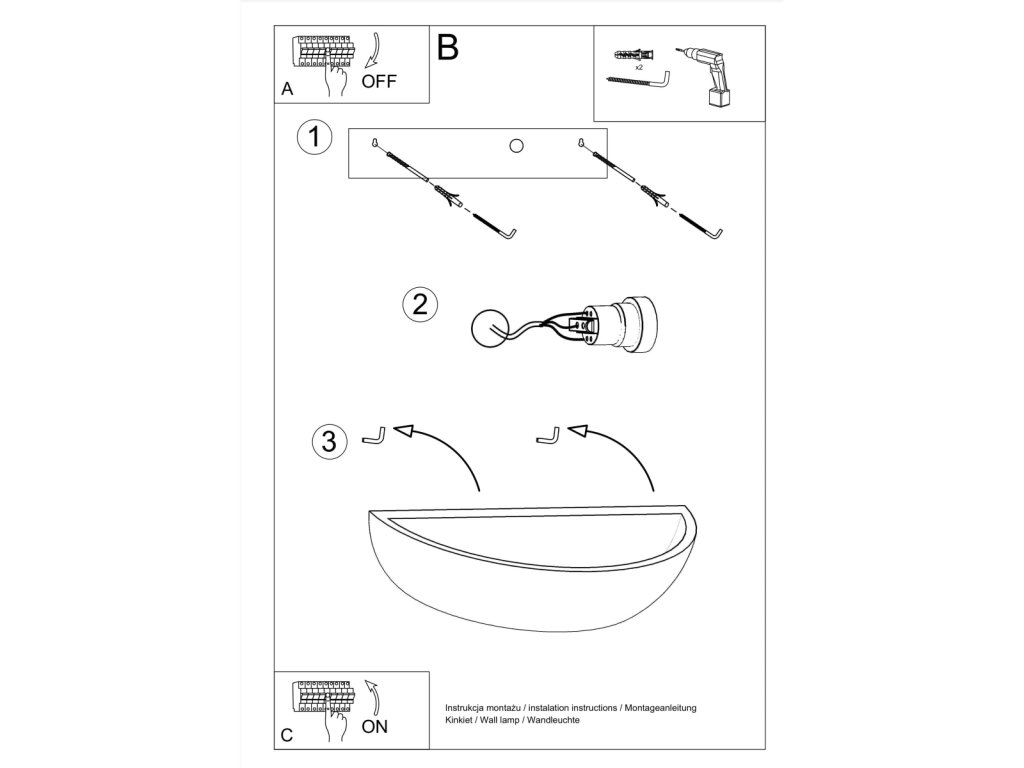 A
OFF
B
x2
1
2
3
C
ON
Instrukcja montażu / instalation instructions / Montageanleitung
Kinkiet / Wall lamp / Wandleuchte