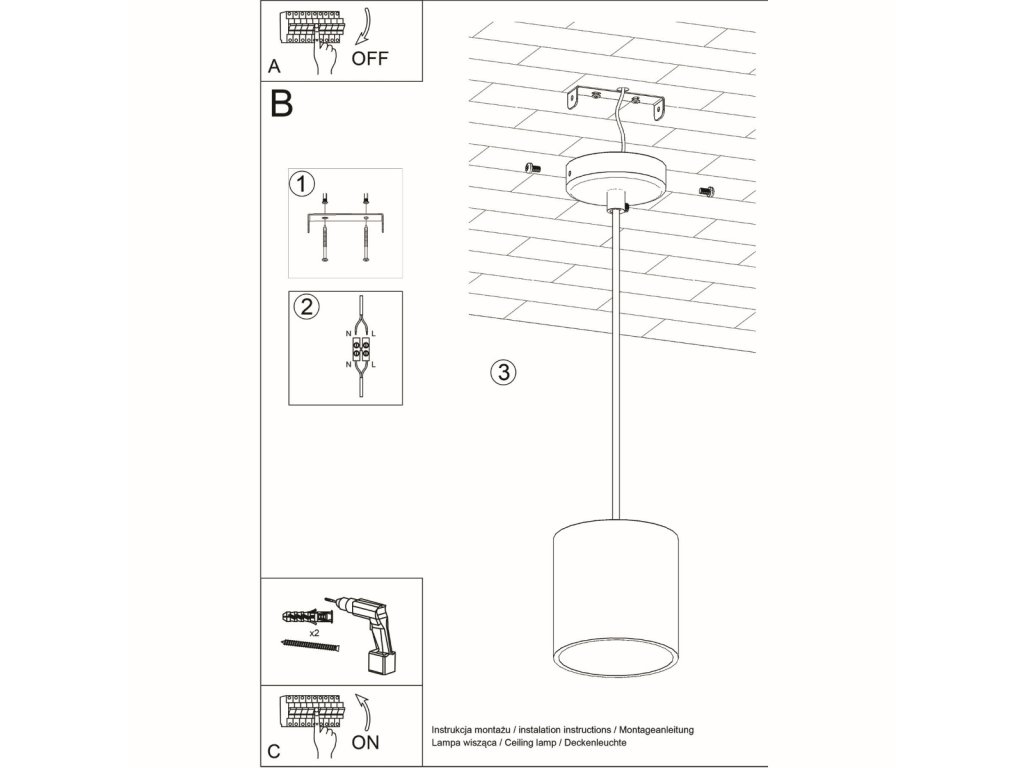 A
OFF

B

1

2

N L

N L

3

x2

C
ON

Instrukcja montażu / instalation instructions / Montageanleitung
Lampa wisząca / Ceiling lamp / Deckenleuchte