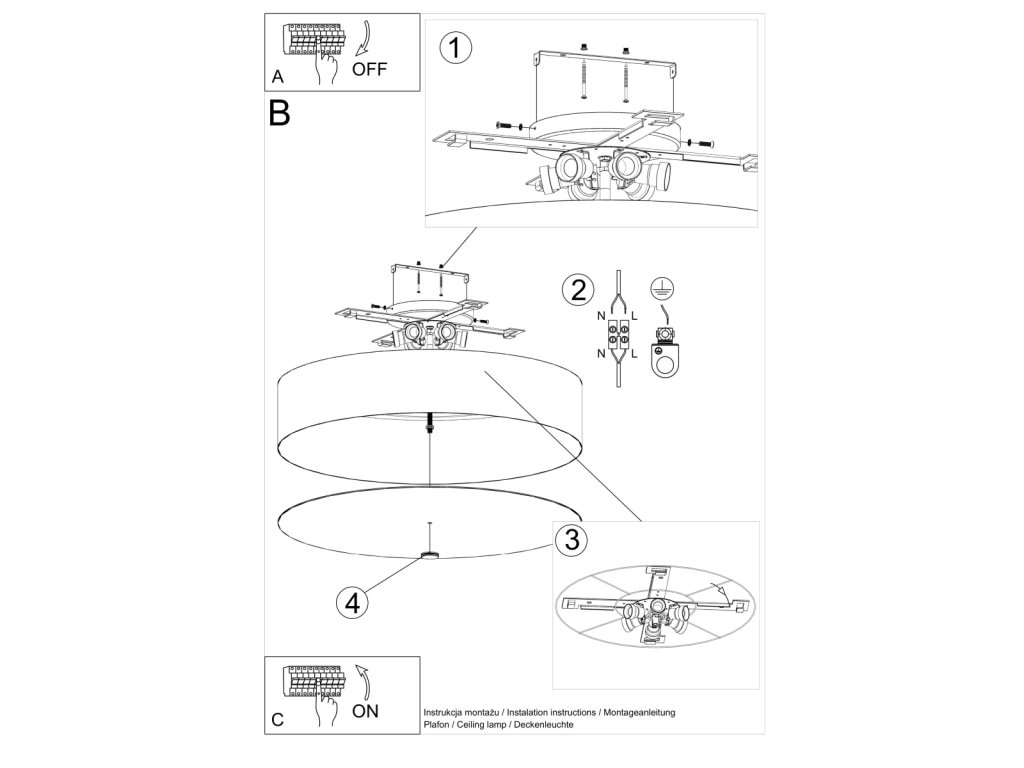 A
OFF

B

1

2
N L
N L

3

4

C
ON

Instrukcja montażu / Instalation instructions / Montageanleitung
Plafon / Ceiling lamp / Deckenleuchte