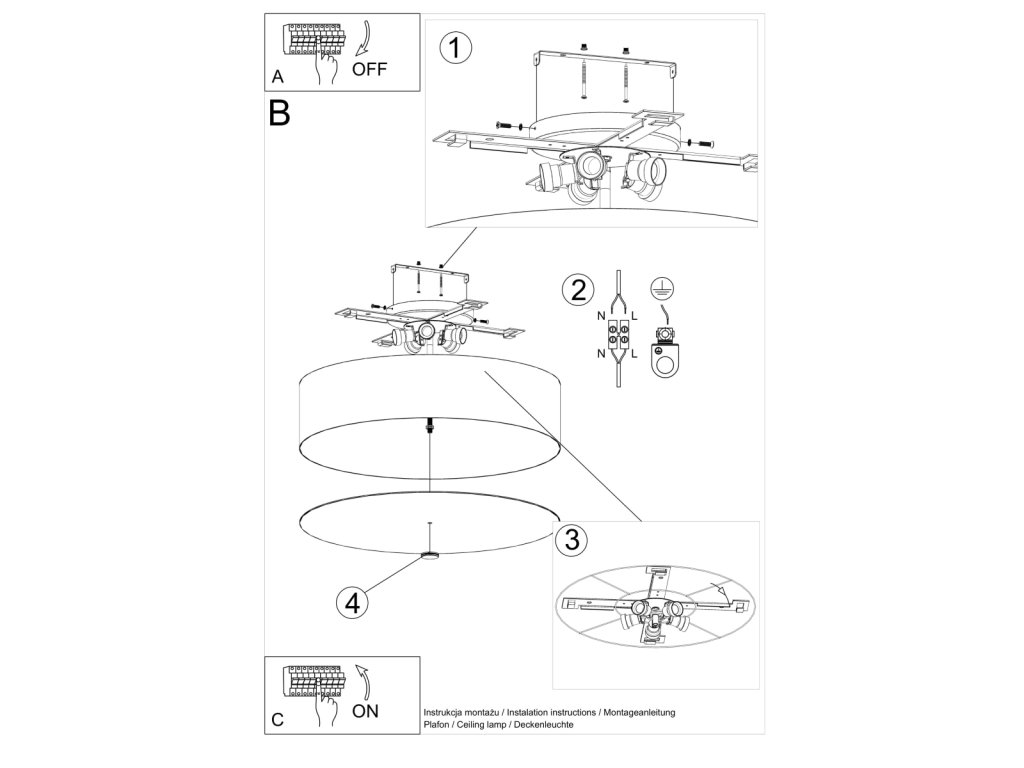 A
OFF

B

1

2
N
L
N
L

3

4

C
ON

Instrukcja montażu / Instalation instructions / Montageanleitung
Plafon / Ceiling lamp / Deckenleuchte