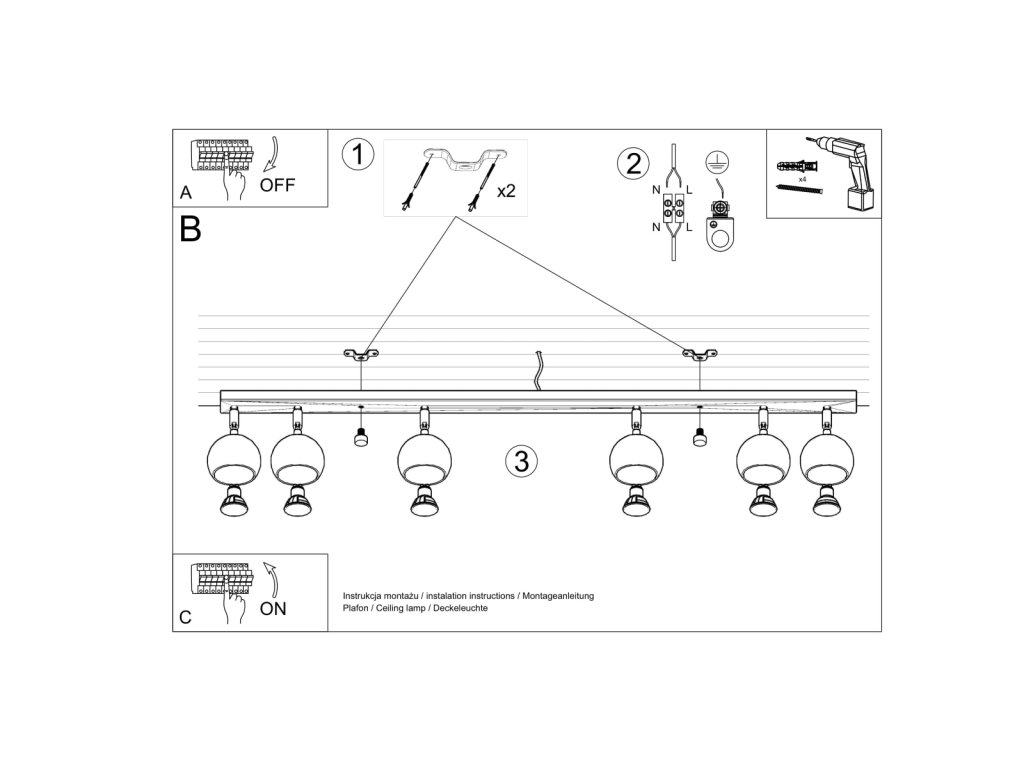 A
OFF

1
x2

2
N L
N L

x4

B

3

C
ON

Instrukcja montażu / instalation instructions / Montageanleitung
Plafon / Ceiling lamp / Deckeleuchte