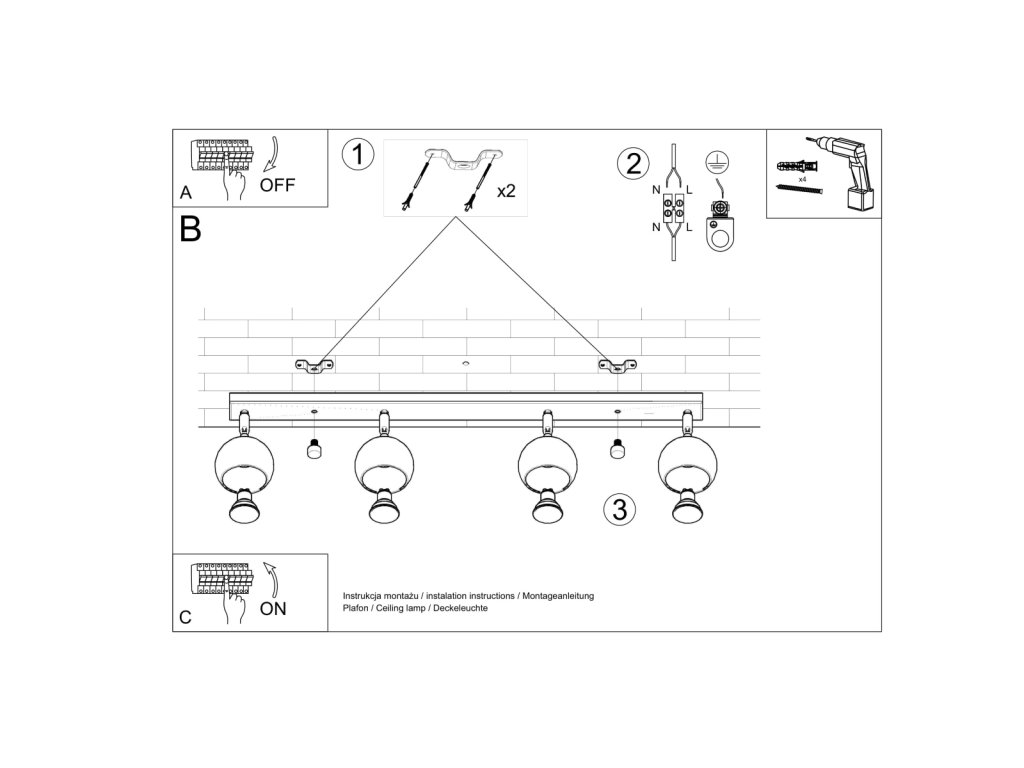 A
OFF

1
x2

2
N L
N L

x4

B

3

C
ON

Instrukcja montażu / instalation instructions / Montageanleitung
Plafon / Ceiling lamp / Deckeleuchte