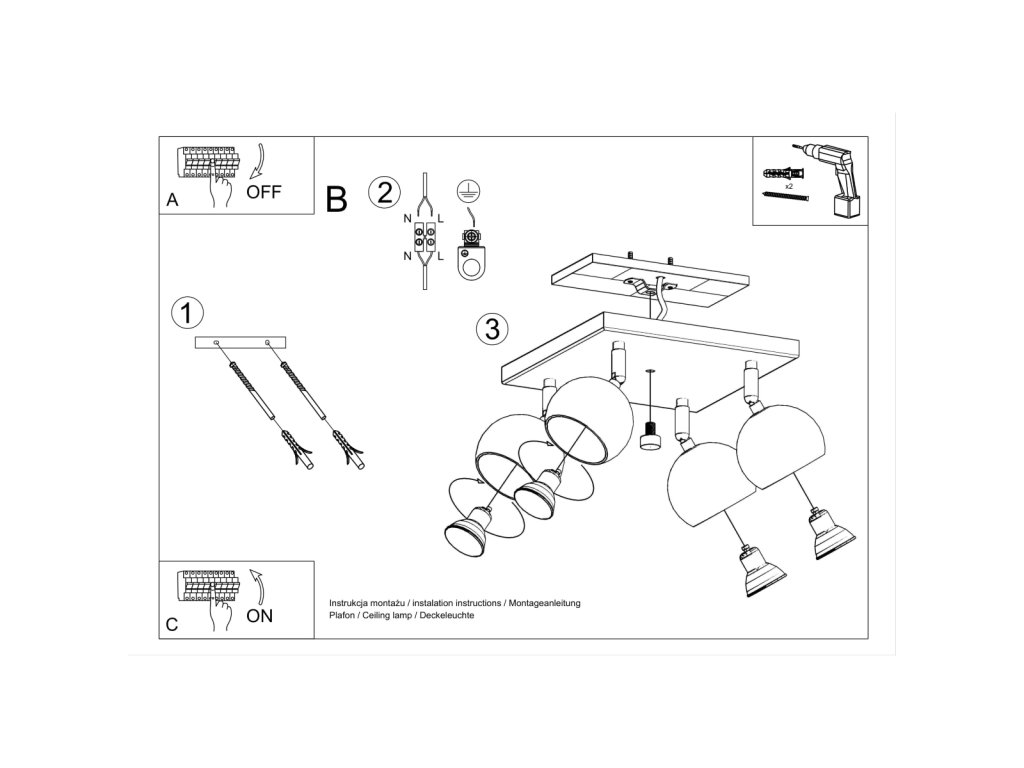 A
OFF

B
2
N L
N L

x2

1

3

C
ON

Instrukcja montażu / instalation instructions / Montageanleitung
Plafon / Ceiling lamp / Deckeleuchte