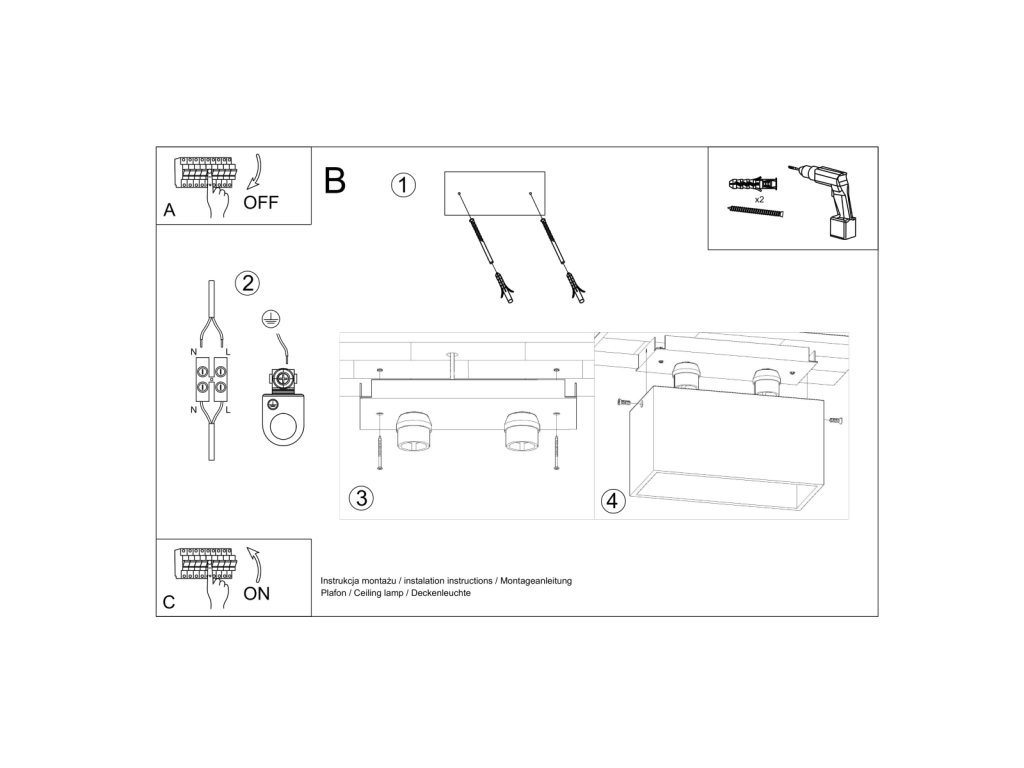 A
OFF

B

1

x2

2

N L
N L

3

4

C
ON

Instrukcja montażu / instalation instructions / Montageanleitung
Plafon / Ceiling lamp / Deckenleuchte