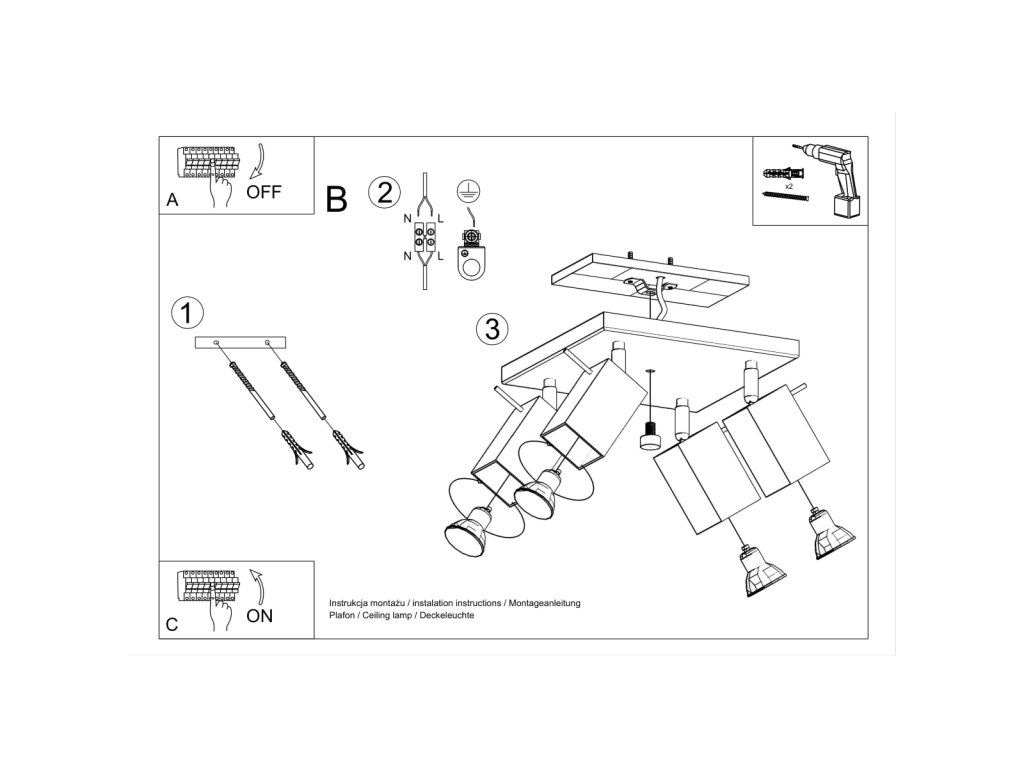 A
OFF

B

2
N L
N L

x2

1

3

C
ON

Instrukcja montażu / instalation instructions / Montageanleitung
Plafon / Ceiling lamp / Deckeleuchte