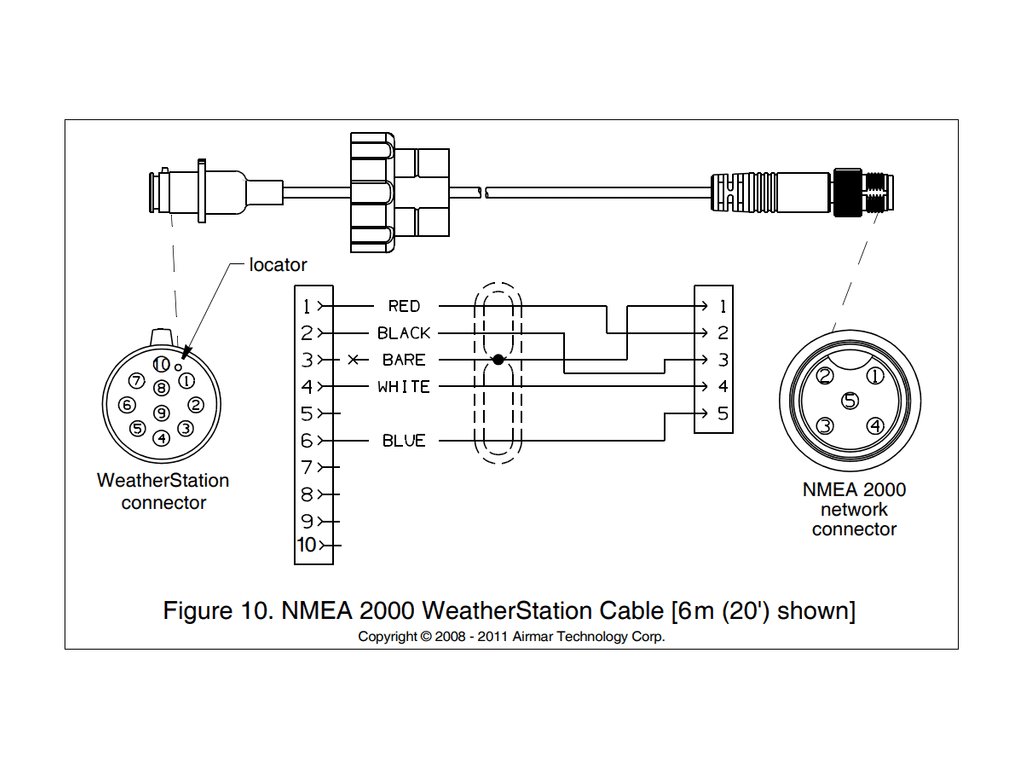 locator

10
7 8 1
6 9 2
5 4 3

WeatherStation connector

1
2
3
4
5
6
7
8
9
10

RED
BLACK
BARE
WHITE
BLUE

1
2
3
4
5

2 1
5
3 4

NMEA 2000 network connector

Figure 10. NMEA 2000 WeatherStation Cable [6m (20') shown]
Copyright © 2008 - 2011 Airmar Technology Corp.