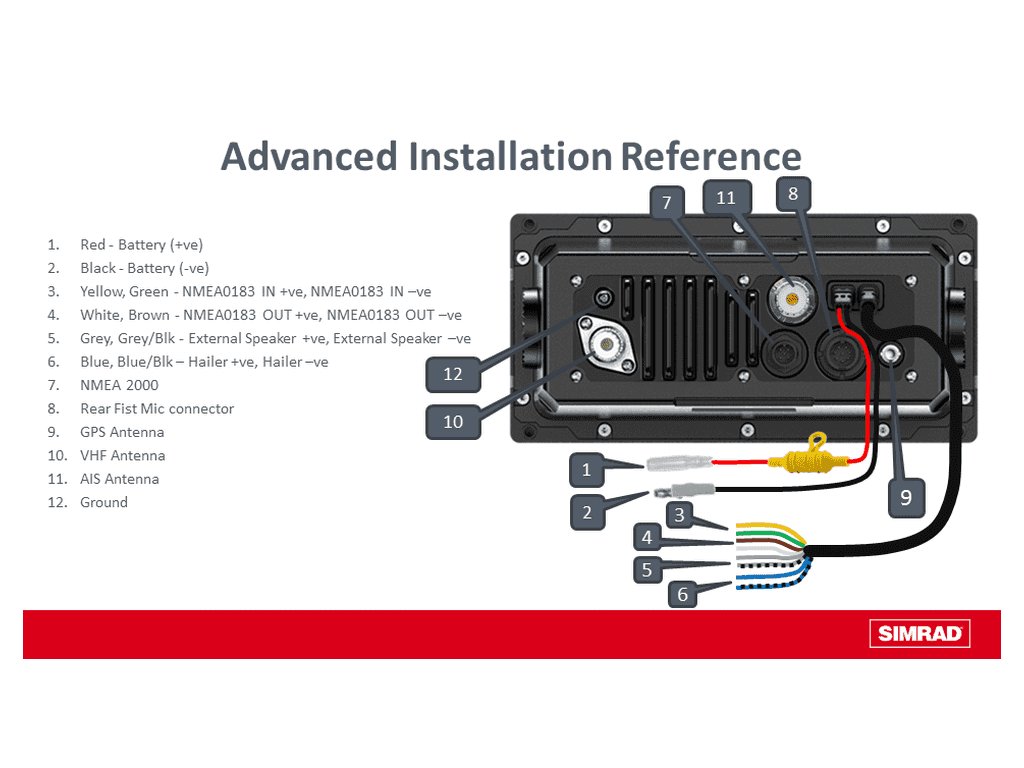 Advanced Installation Reference

1. Red - Battery (+ve)
2. Black - Battery (-ve)
3. Yellow, Green - NMEA0183 IN +ve, NMEA0183 IN –ve
4. White, Brown - NMEA0183 OUT +ve, NMEA0183 OUT –ve
5. Grey, Grey/Blk - External Speaker +ve, External Speaker –ve
6. Blue, Blue/Blk – Hailer +ve, Hailer –ve
7. NMEA 2000
8. Rear Fist Mic connector
9. GPS Antenna
10. VHF Antenna
11. AIS Antenna
12. Ground

7
11
8
12
10
1
2
3
4
5
6
9

SIMRAD