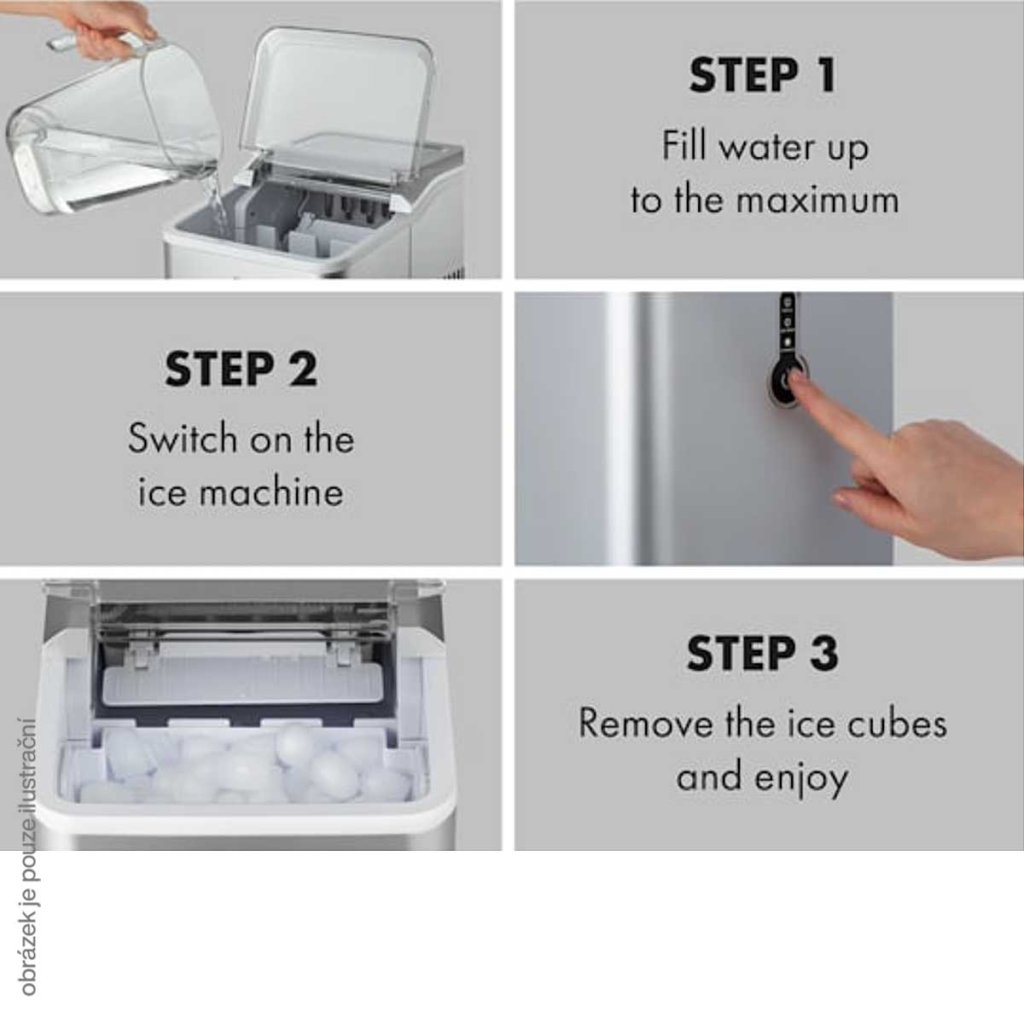 STEP 1
Fill water up to the maximum

STEP 2
Switch on the ice machine

STEP 3
Remove the ice cubes and enjoy

obrázek je pouze ilustrační