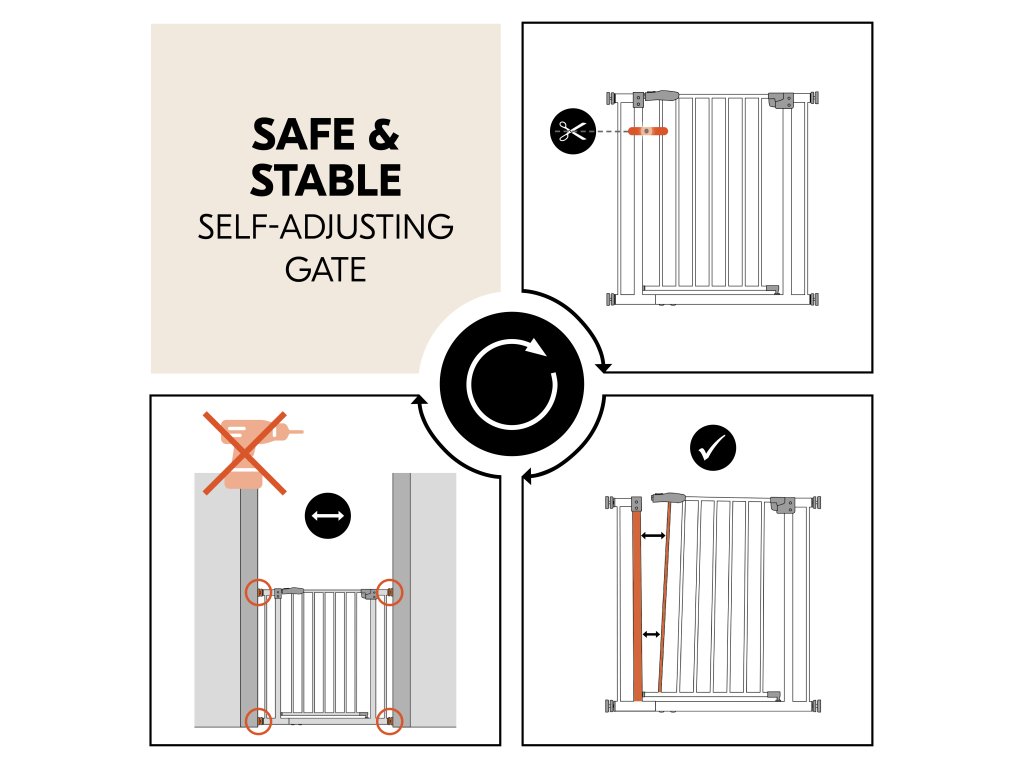 SAFE &
STABLE
SELF-ADJUSTING
GATE