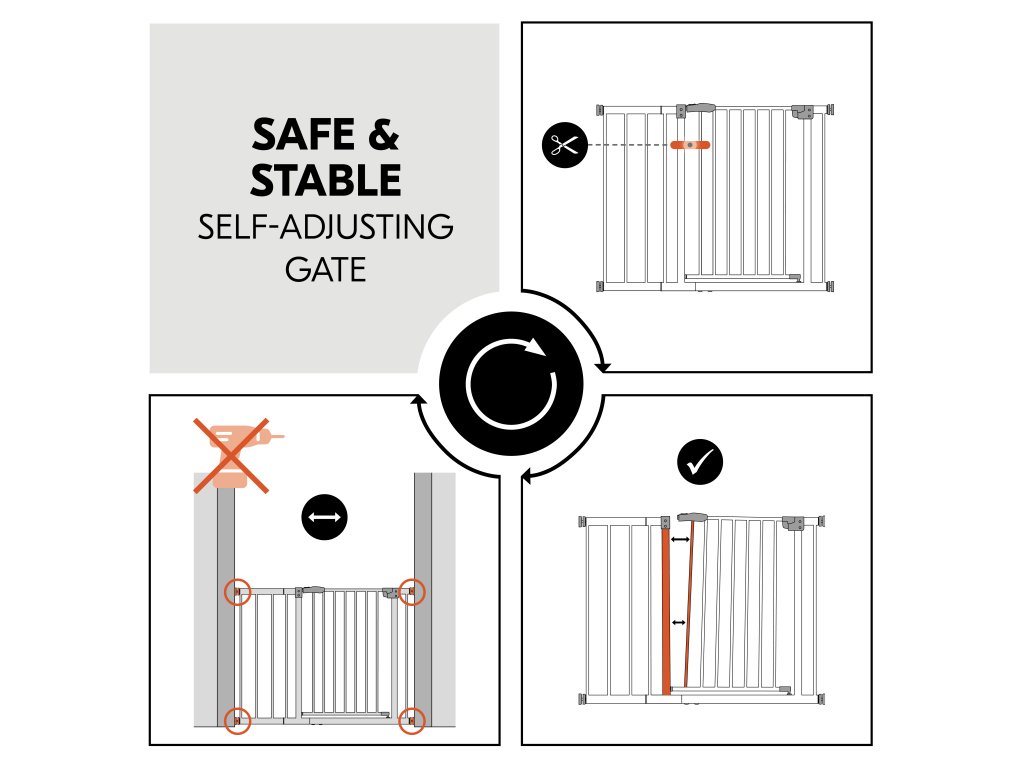 SAFE &
STABLE
SELF-ADJUSTING
GATE