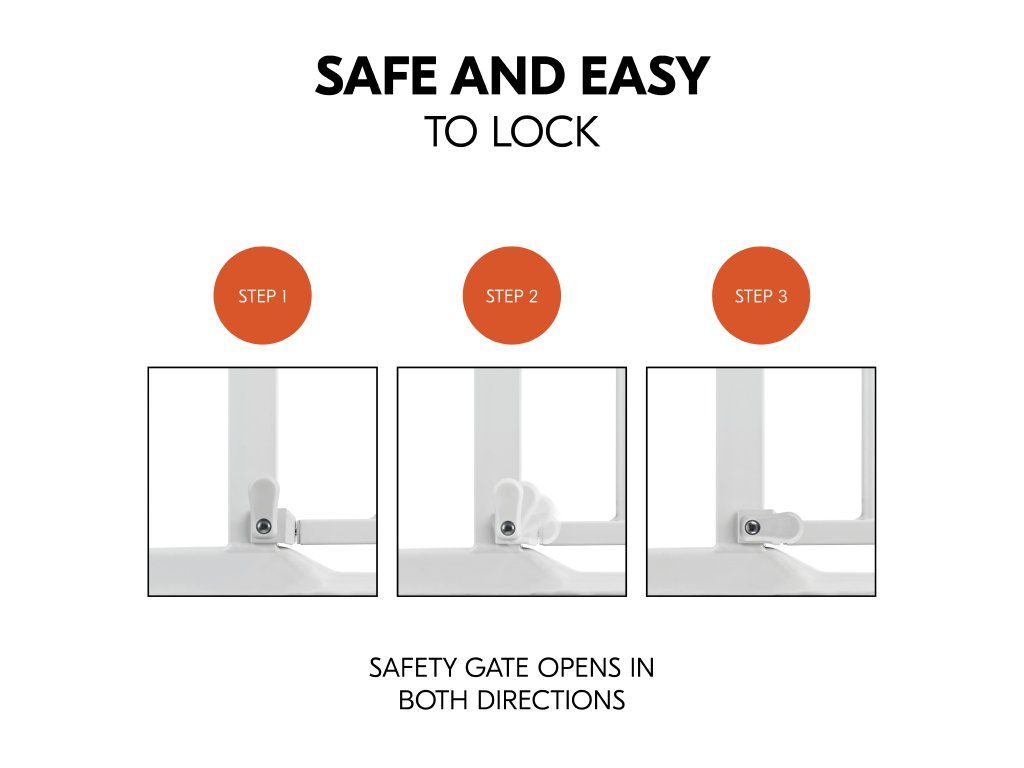 SAFE AND EASY
TO LOCK

STEP 1

STEP 2

STEP 3

SAFETY GATE OPENS IN BOTH DIRECTIONS