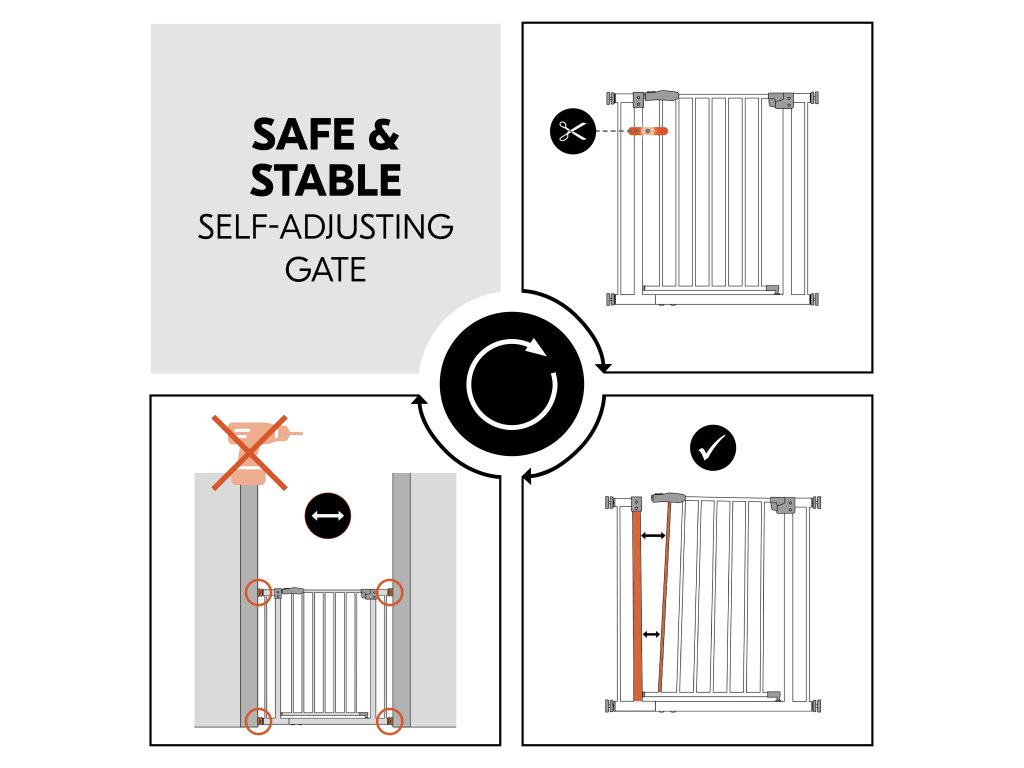 SAFE &
STABLE
SELF-ADJUSTING
GATE