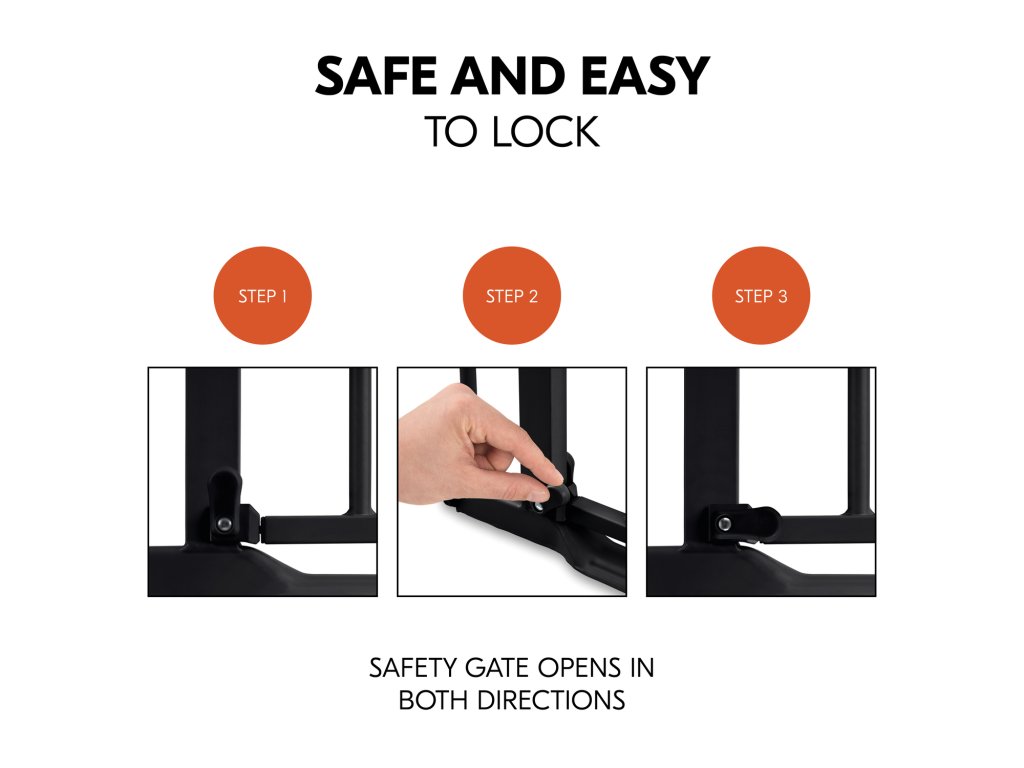 SAFE AND EASY
TO LOCK

STEP 1

STEP 2

STEP 3

SAFETY GATE OPENS IN BOTH DIRECTIONS