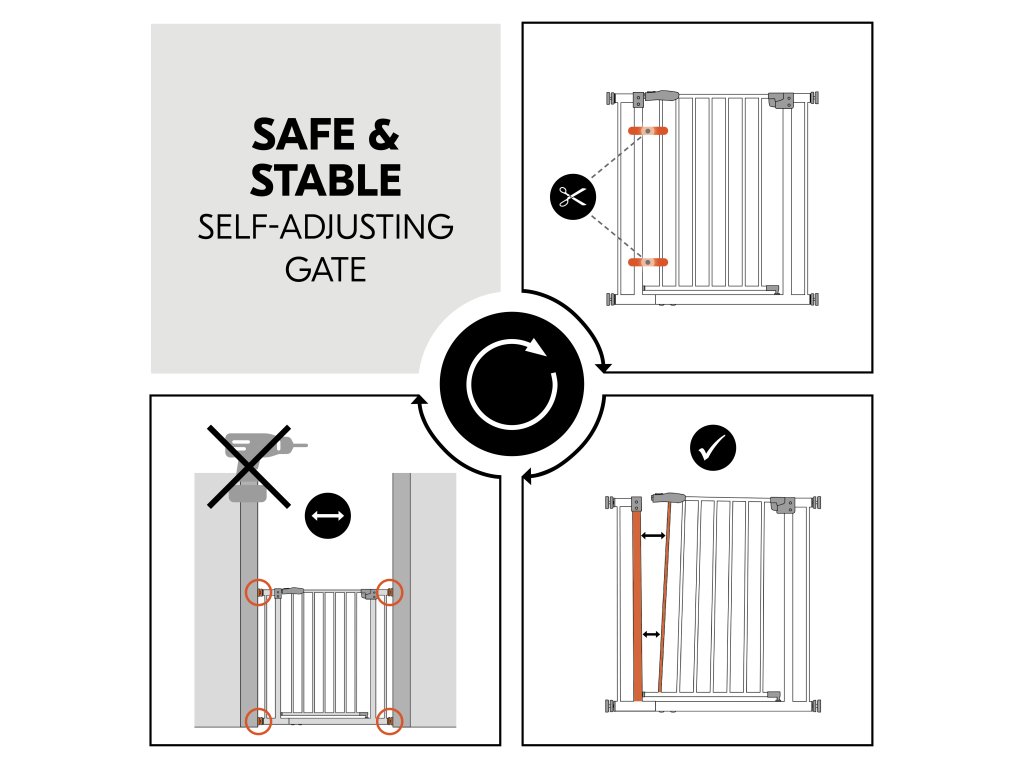 SAFE &
STABLE
SELF-ADJUSTING
GATE