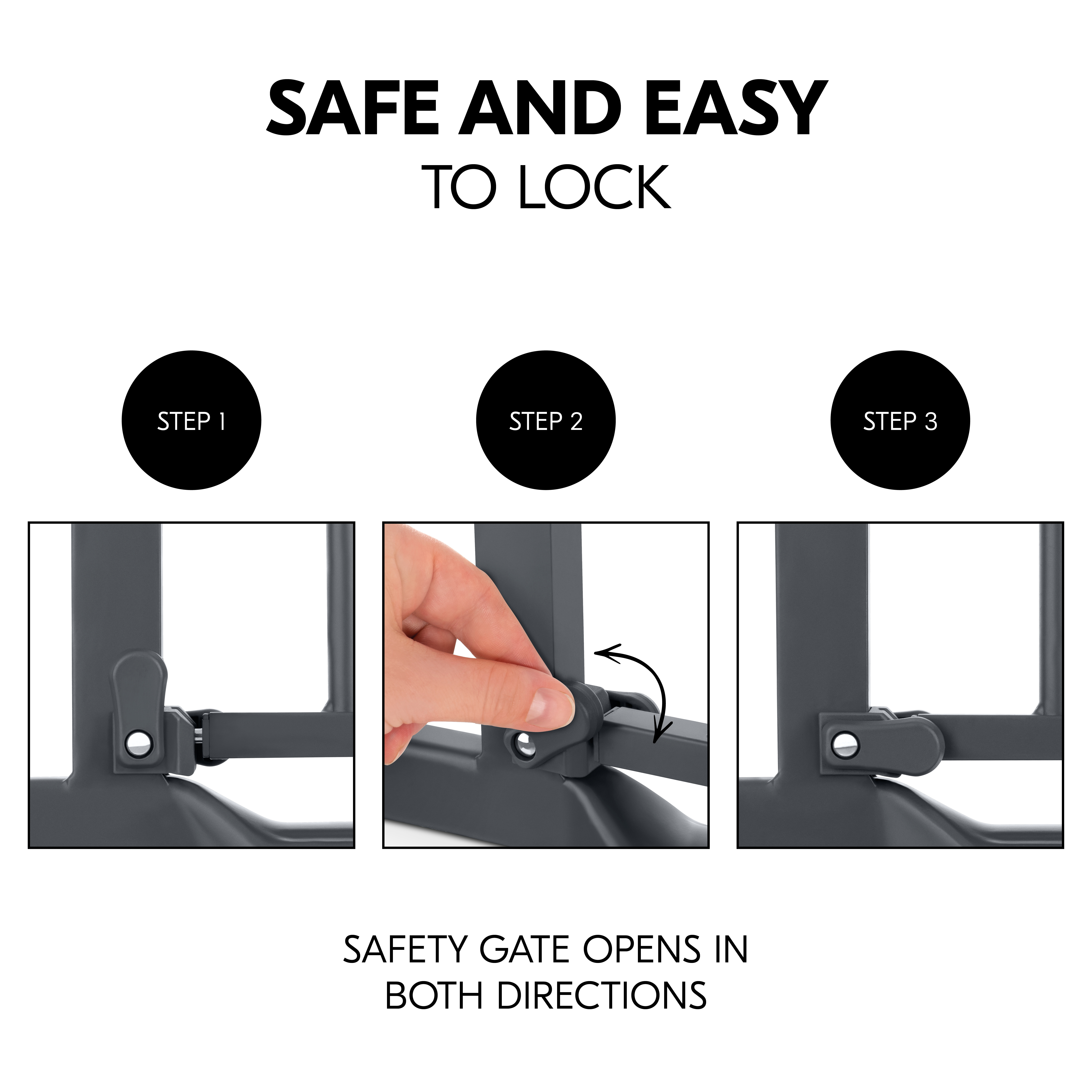 SAFE AND EASY
TO LOCK

STEP 1

STEP 2

STEP 3

SAFETY GATE OPENS IN BOTH DIRECTIONS