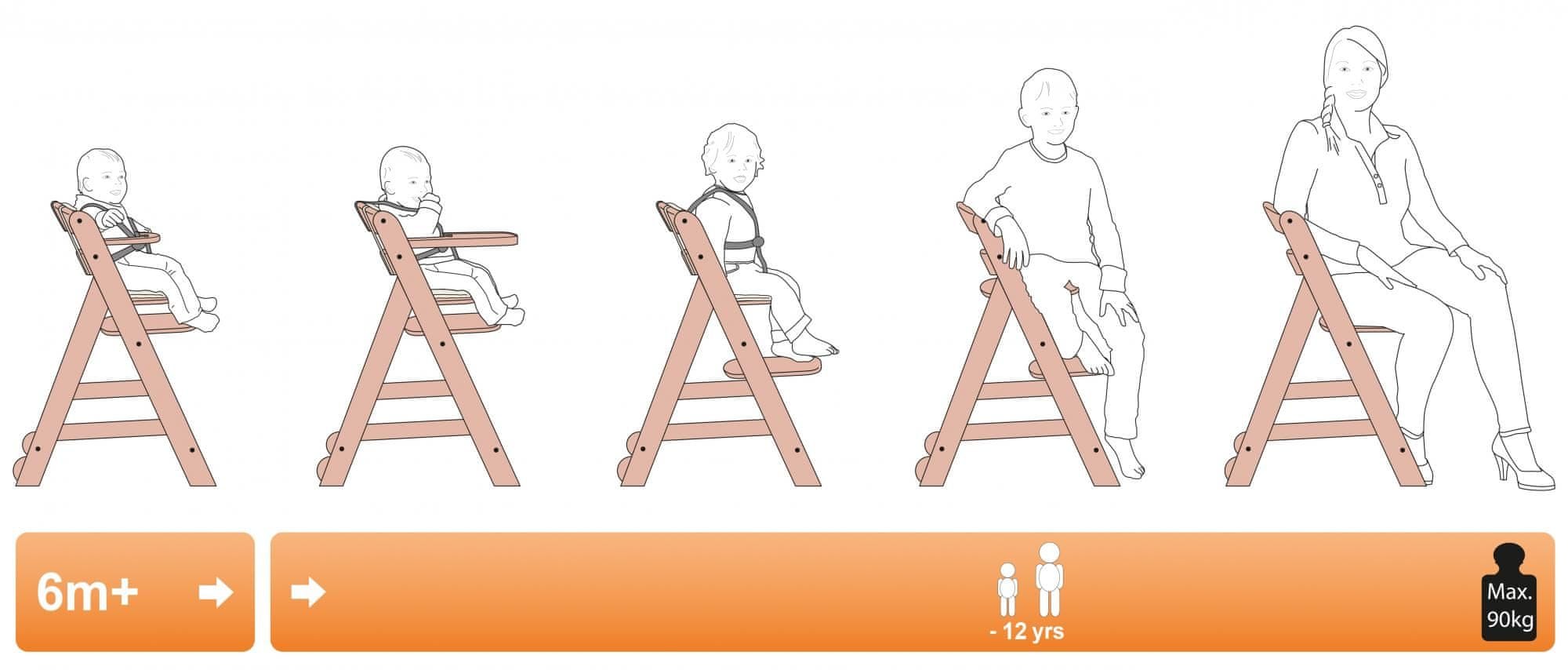 6m+

- 12 yrs

Max.
90kg