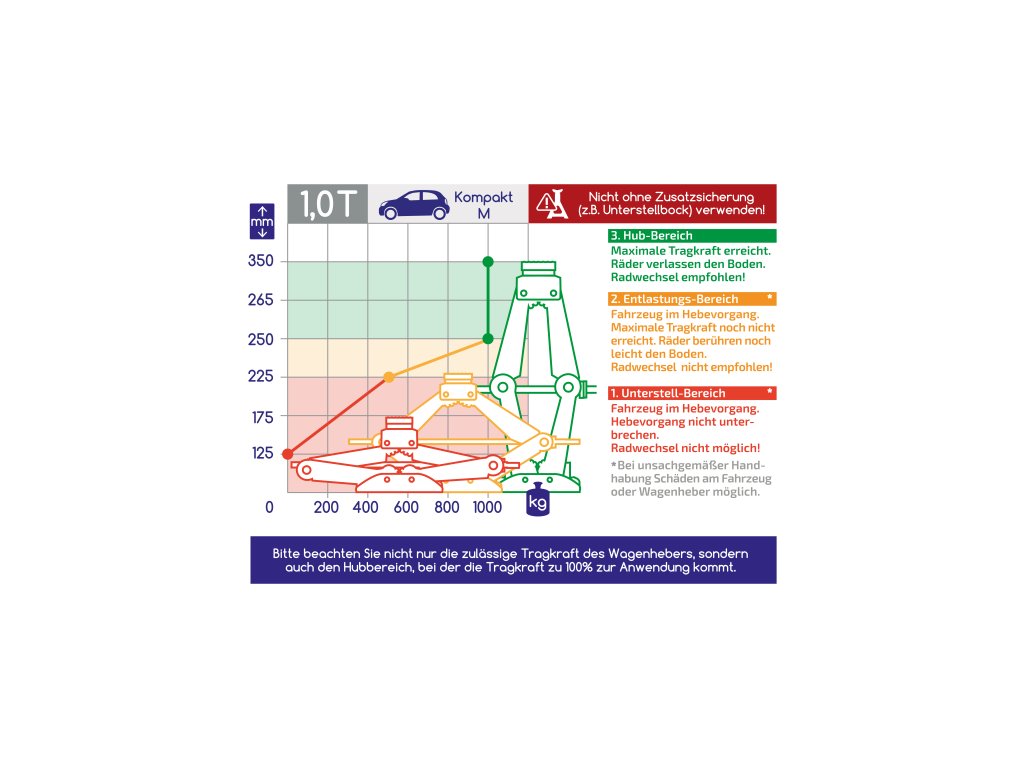 1,0T

Kompakt
M

Nicht ohne Zusatzsicherung
(z.B. Unterstellbock) verwenden!

mm

350
265
250
225
175
125
0

200 400 600 800 1000

kg

3. Hub-Bereich
Maximale Tragkraft erreicht. Räder verlassen den Boden. Radwechsel empfohlen!

2. Entlastungs-Bereich *
Fahrzeug im Hebevorgang. Maximale Tragkraft noch nicht erreicht. Räder berühren noch leicht den Boden. Radwechsel nicht empfohlen!

1. Unterstell-Bereich *
Fahrzeug im Hebevorgang. Hebevorgang nicht unterbrechen. Radwechsel nicht möglich!

*Bei unsachgemäßer Handhabung Schäden am Fahrzeug oder Wagenheber möglich.

Bitte beachten Sie nicht nur die zulässige Tragkraft des Wagenhebers, sondern auch den Hubbereich, bei der die Tragkraft zu 100% zur Anwendung kommt.