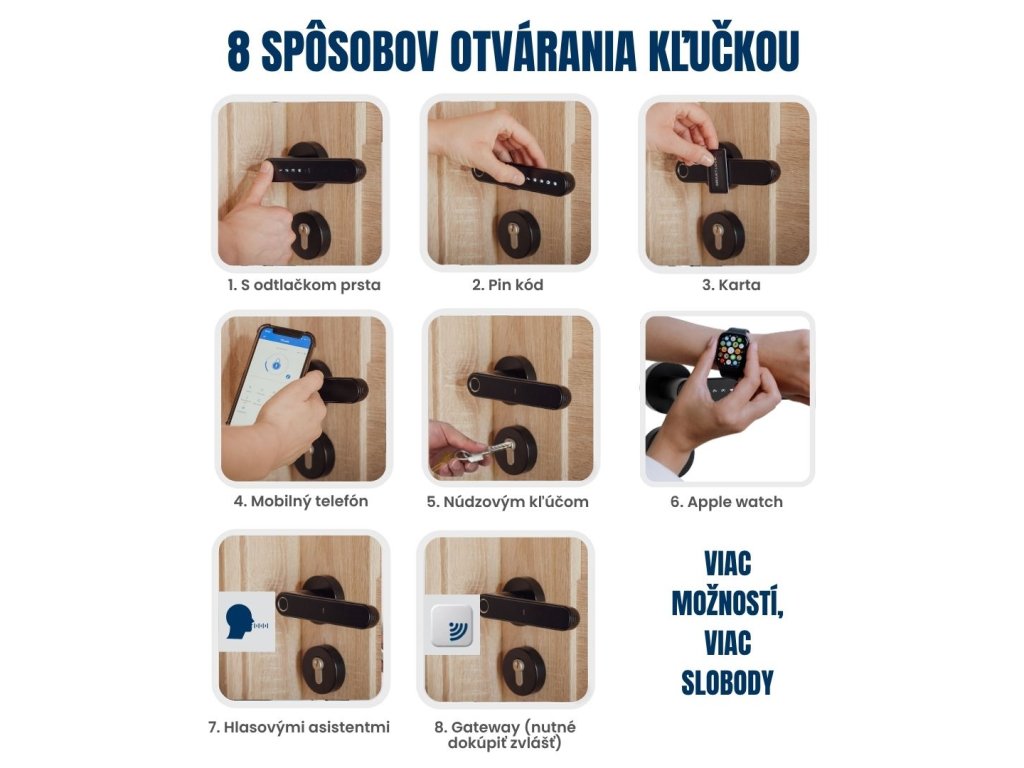 8 SPÔSOBOV OTVÁRANIA KĽUČKOU

1. S odtlačkom prsta

2. Pin kód

3. Karta

4. Mobilný telefón

5. Núdzovým kľúčom

6. Apple watch

7. Hlasovými asistentmi

8. Gateway (nutné dokúpiť zvlášť)

VIAC MOŽNOSTÍ, VIAC SLOBODY