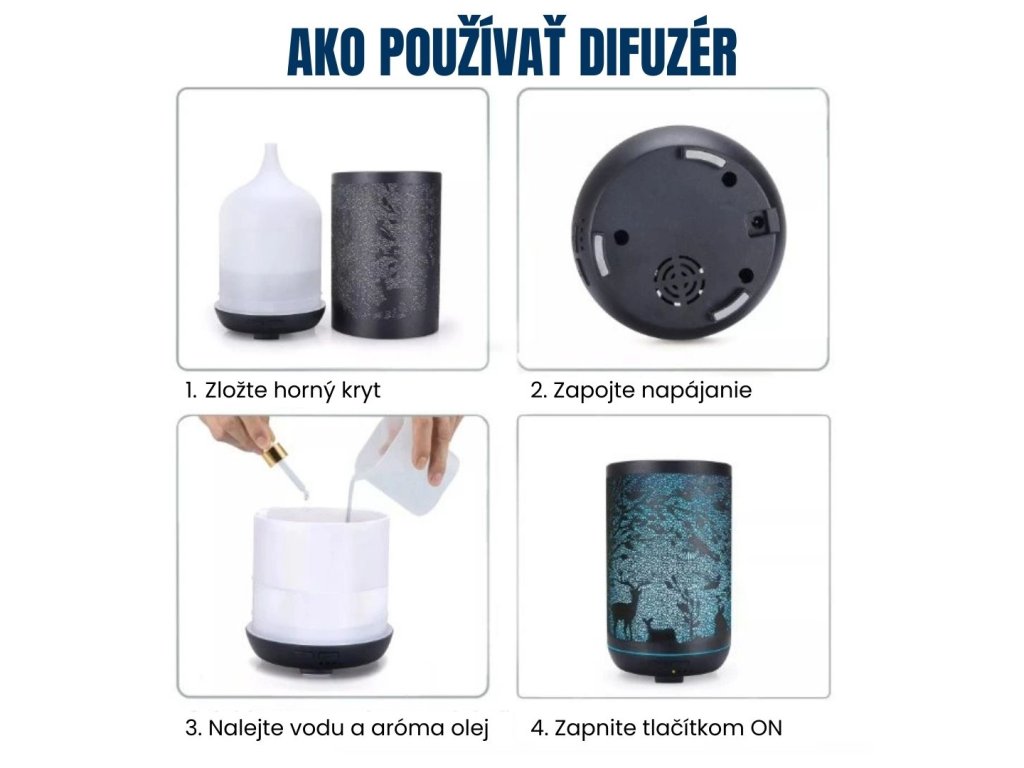 AKO POUŽÍVAŤ DIFUZÉR

1. Zložte horný kryt

2. Zapojte napájanie

3. Nalejte vodu a aróma olej

4. Zapnite tlačítkom ON