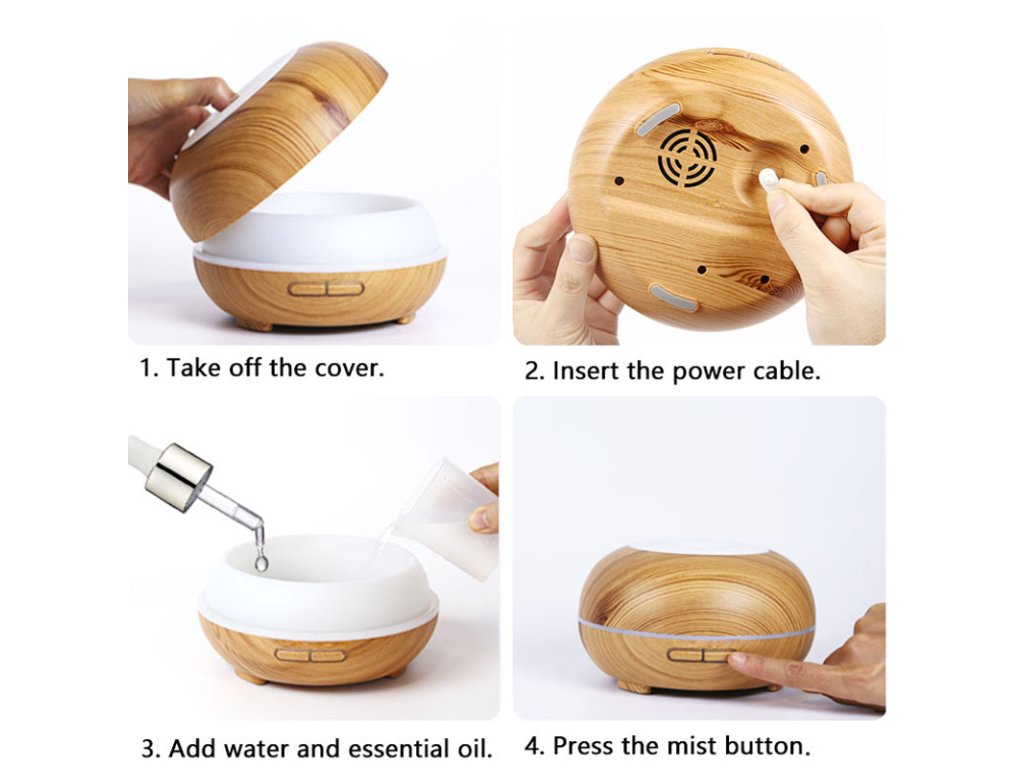 1. Take off the cover.

2. Insert the power cable.

3. Add water and essential oil.

4. Press the mist button.