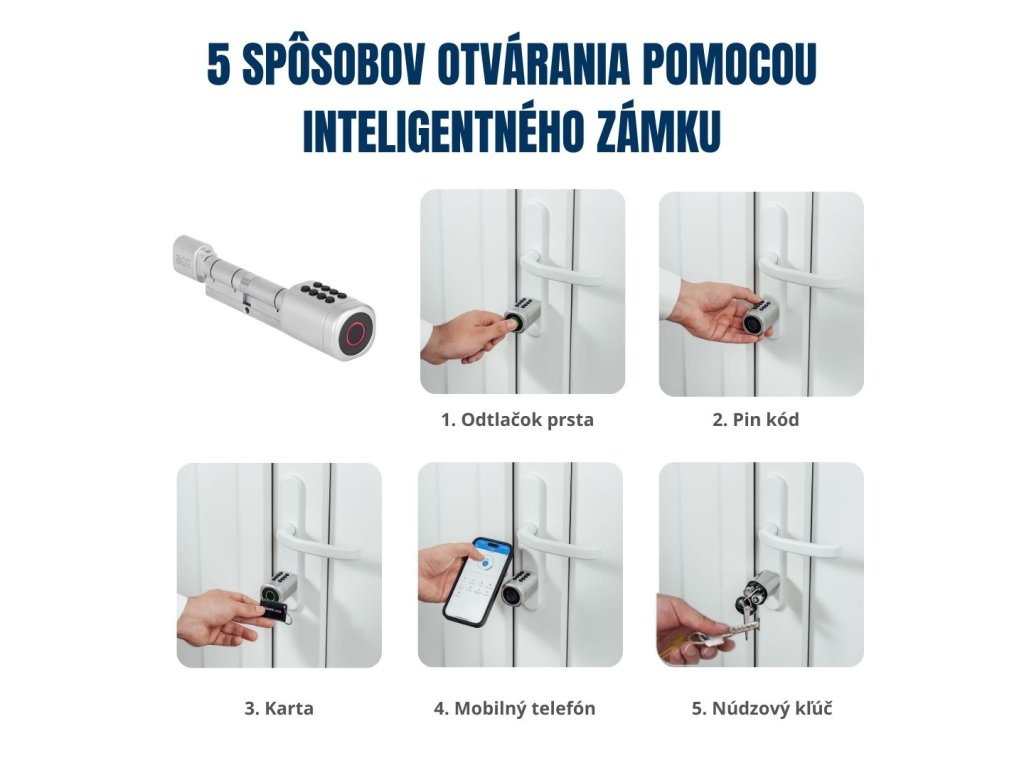 5 SPÔSOBOV OTVÁRANIA POMOCOU INTELIGENTNÉHO ZÁMKU

1. Odtlačok prsta

2. Pin kód

3. Karta

4. Mobilný telefón

5. Núdzový kľúč