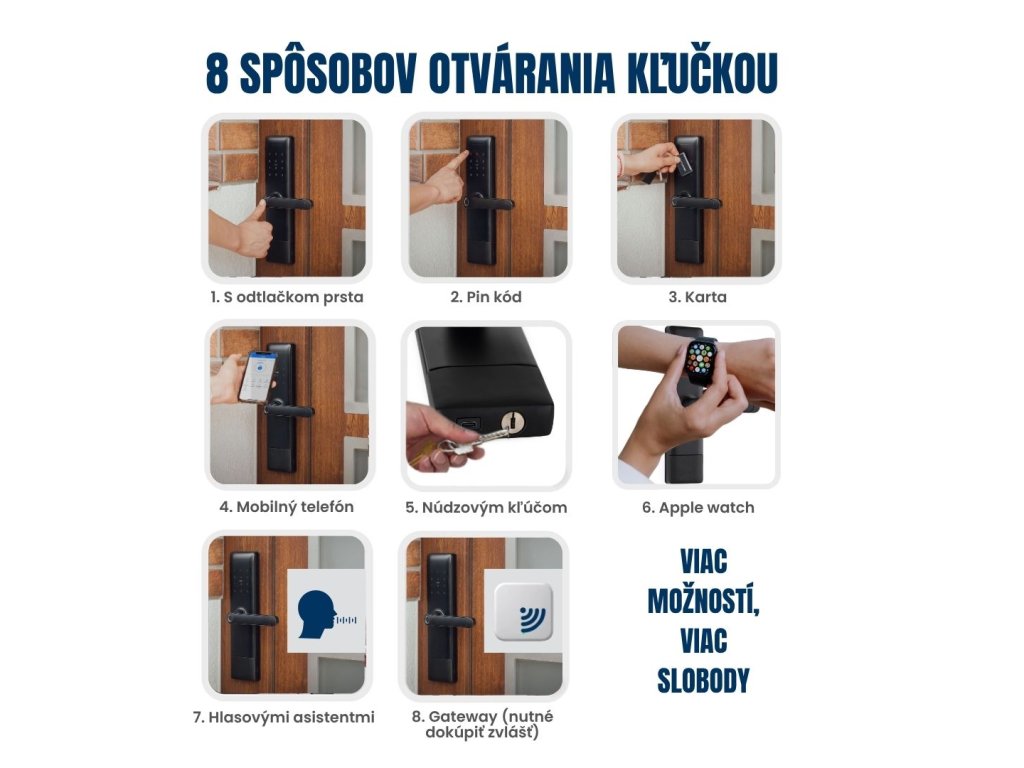 8 SPÔSOBOV OTVÁRANIA KĽUČKOU

1. S odtlačkom prsta

2. Pin kód

3. Karta

4. Mobilný telefón

5. Núdzovým kľúčom

6. Apple watch

7. Hlasovými asistentmi

8. Gateway (nutné dokúpiť zvlášť)

VIAC MOŽNOSTÍ, VIAC SLOBODY