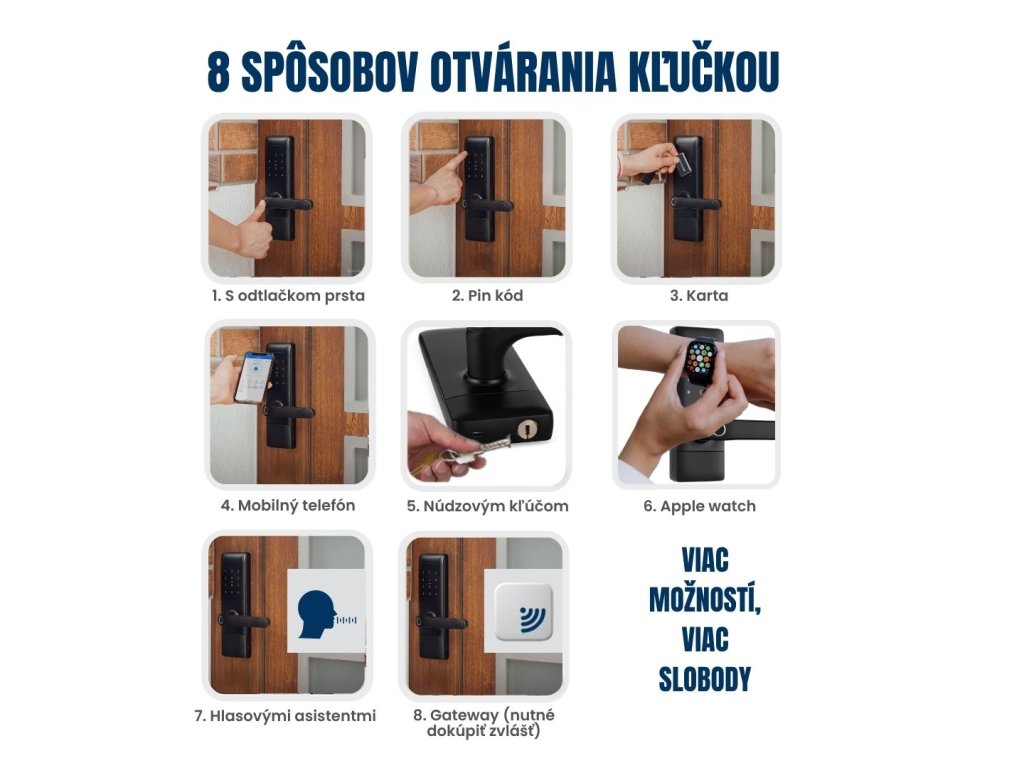 8 SPÔSOBOV OTVÁRANIA KĽUČKOU

1. S odtlačkom prsta

2. Pin kód

3. Karta

4. Mobilný telefón

5. Núdzovým kľúčom

6. Apple watch

7. Hlasovými asistentmi

8. Gateway (nutné dokúpiť zvlášť)

VIAC MOŽNOSTÍ, VIAC SLOBODY