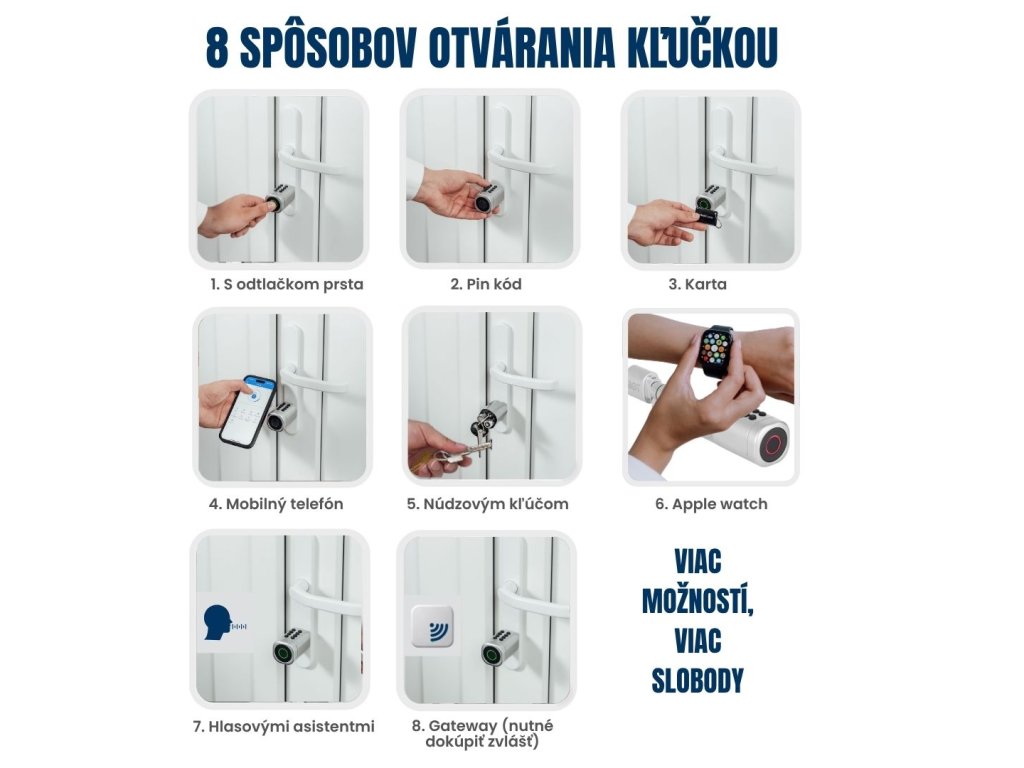 8 SPÔSOBOV OTVÁRANIA KĽUČKOU

1. S odtlačkom prsta

2. Pin kód

3. Karta

4. Mobilný telefón

5. Núdzovým kľúčom

6. Apple watch

7. Hlasovými asistentmi

8. Gateway (nutné dokúpiť zvlášť)

VIAC MOŽNOSTÍ, VIAC SLOBODY