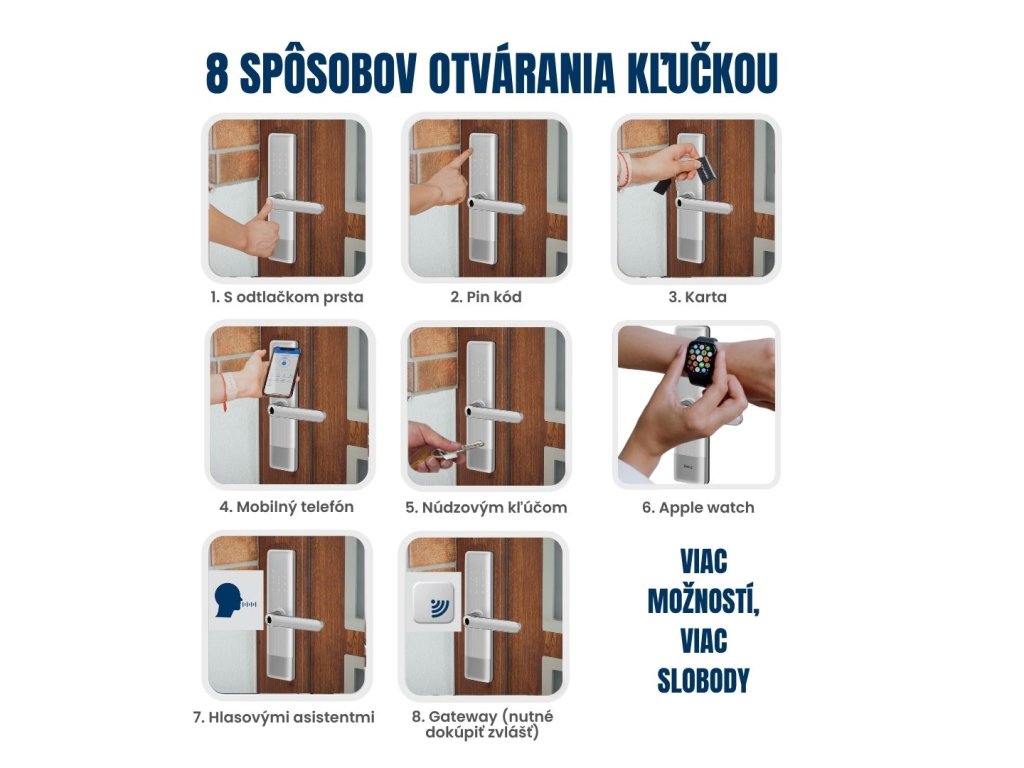 8 SPÔSOBOV OTVÁRANIA KĽUČKOU

1. S odtlačkom prsta

2. Pin kód

3. Karta

4. Mobilný telefón

5. Núdzovým kľúčom

6. Apple watch

7. Hlasovými asistentmi

8. Gateway (nutné dokúpiť zvlášť)

VIAC MOŽNOSTÍ, VIAC SLOBODY