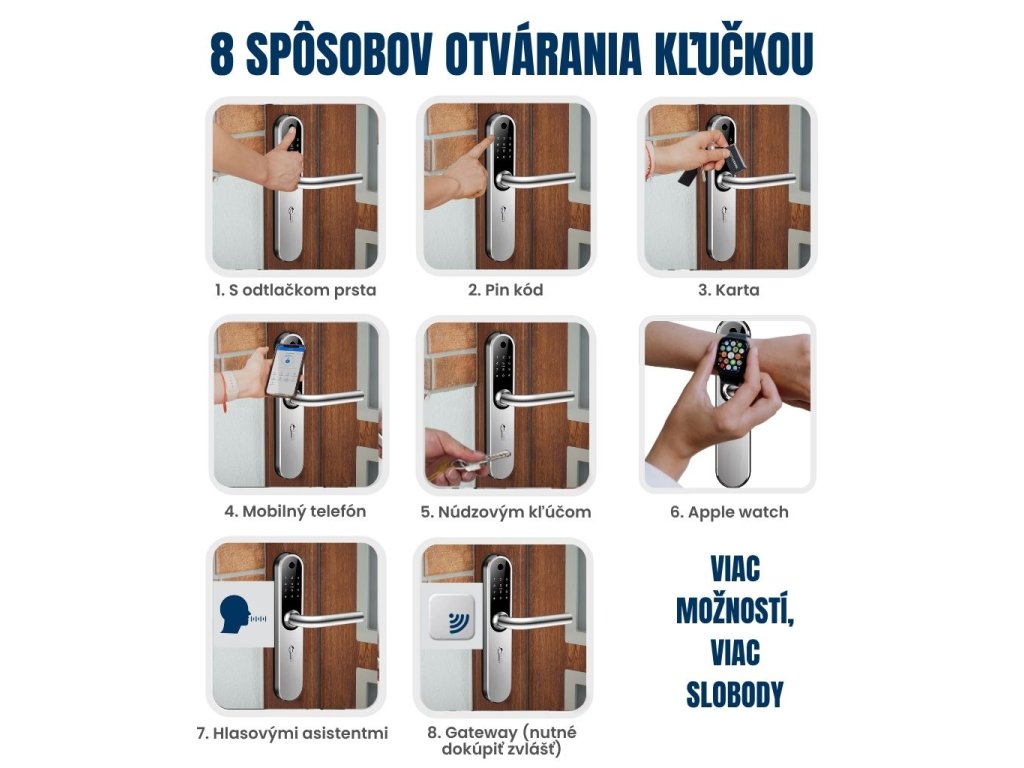 8 SPÔSOBOV OTVÁRANIA KĽUČKOU

1. S odtlačkom prsta

2. Pin kód

3. Karta

4. Mobilný telefón

5. Núdzovým kľúčom

6. Apple watch

7. Hlasovými asistentmi

8. Gateway (nutné dokúpiť zvlášť)

VIAC MOŽNOSTÍ, VIAC SLOBODY