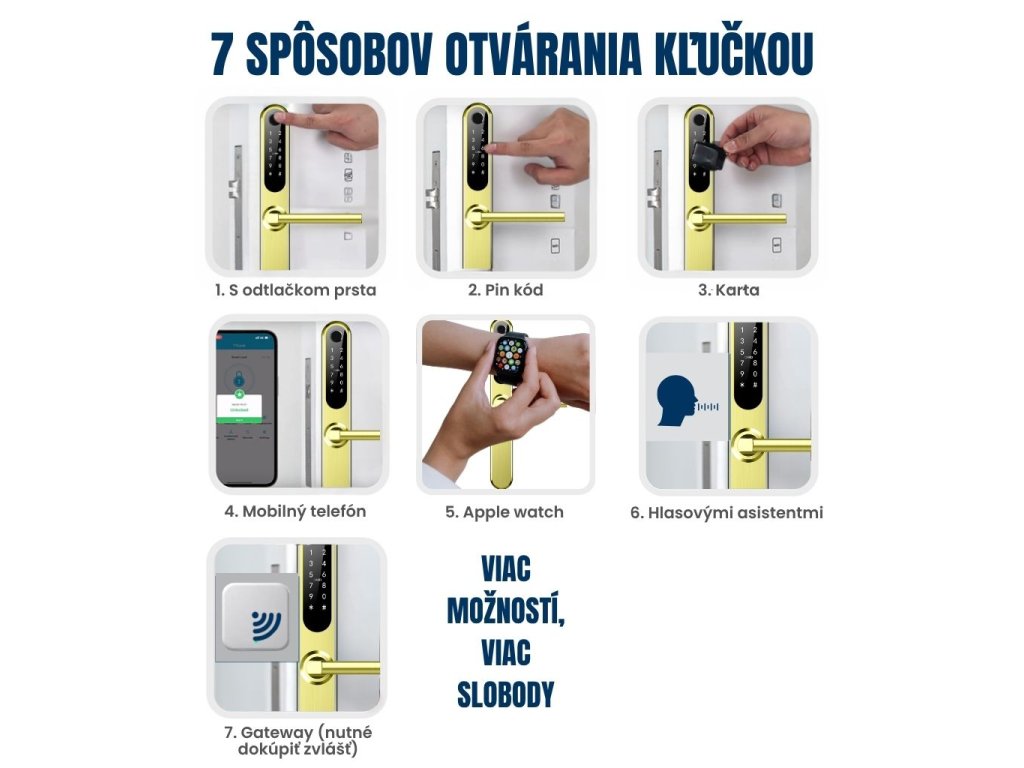 7 SPÔSOBOV OTVÁRANIA KĽUČKOU

1. S odtlačkom prsta

2. Pin kód

3. Karta

Unlocked

4. Mobilný telefón

5. Apple watch

6. Hlasovými asistentmi

7. Gateway (nutné dokúpiť zvlášť)

VIAC MOŽNOSTÍ, VIAC SLOBODY